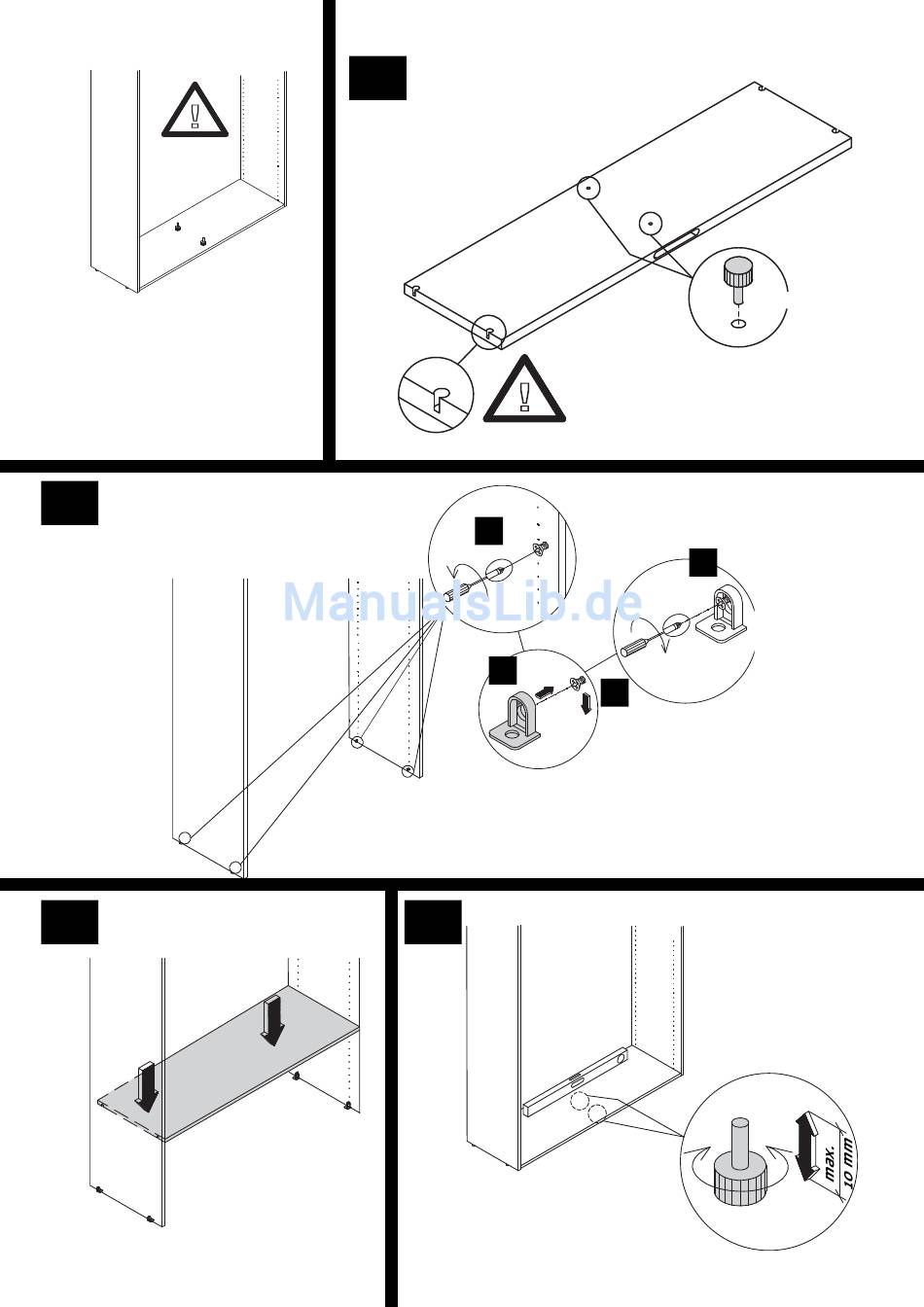 ManualsLib.de

max. 10 mm