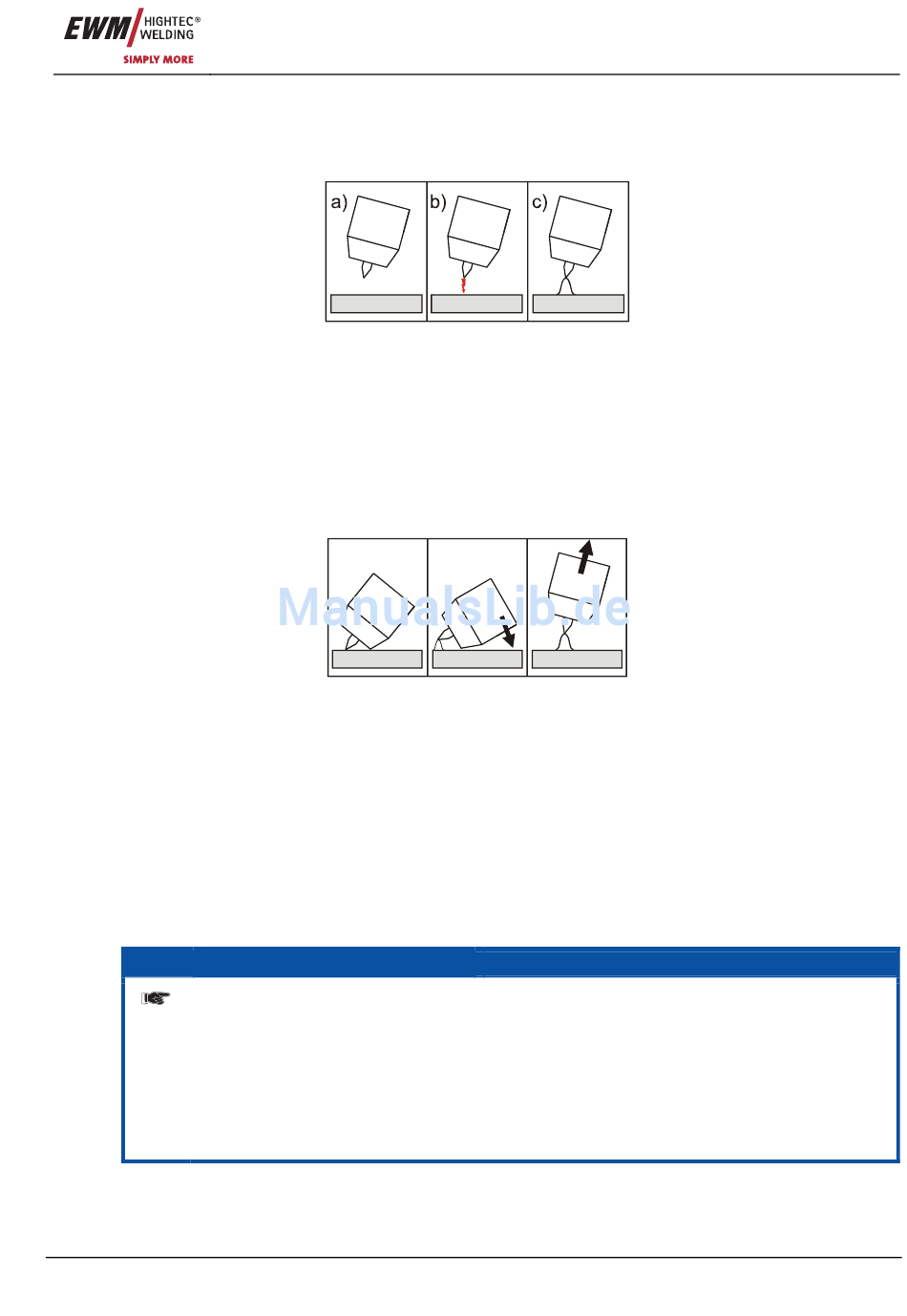 EWM HIGHTEC® WELDING
SIMPLY MORE

a)
b)
c)

ManualsLib.de