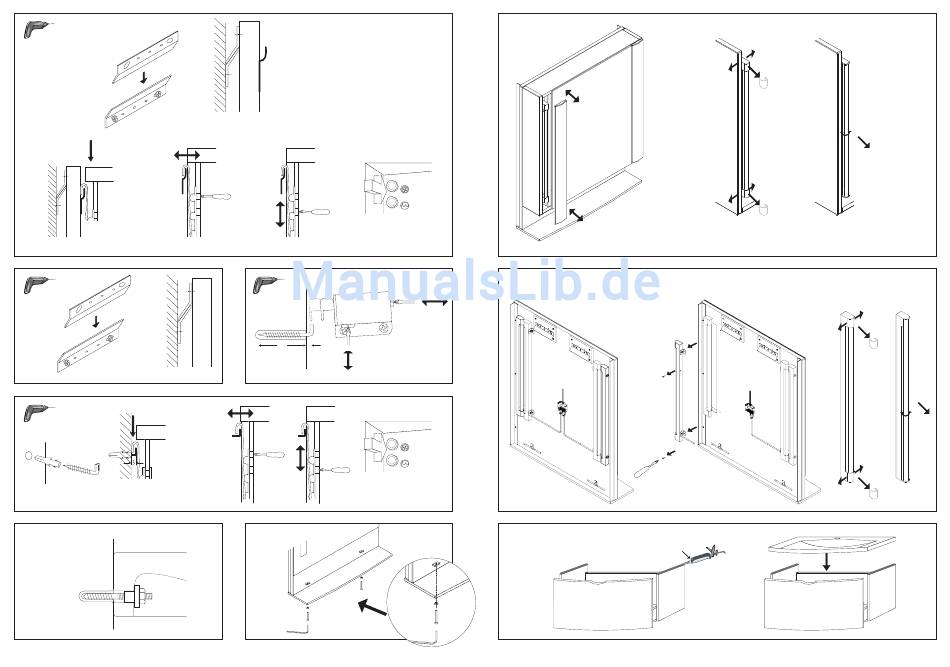 ManualsLib.de