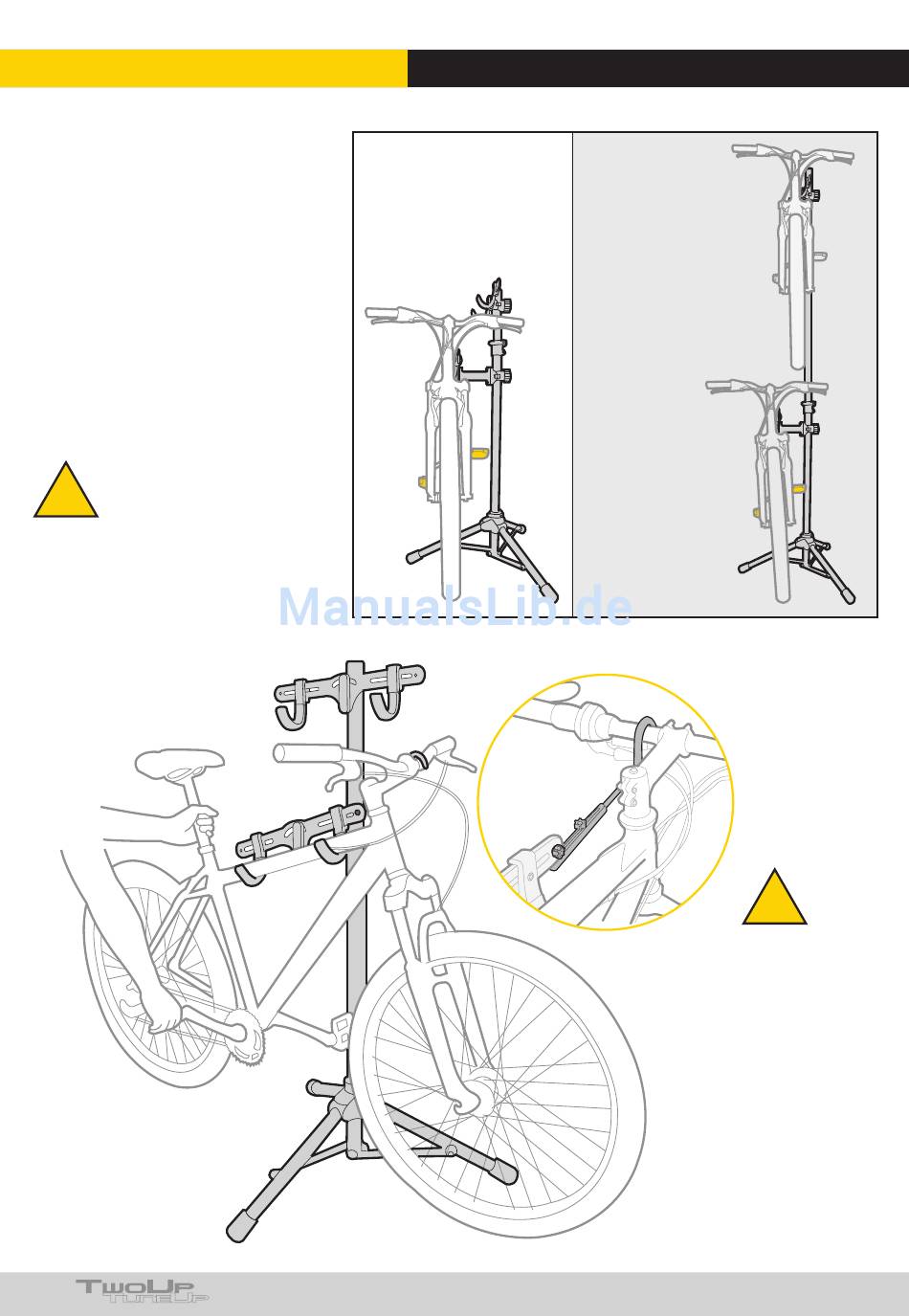 ManualsLib.de

TwoUp TuneUp