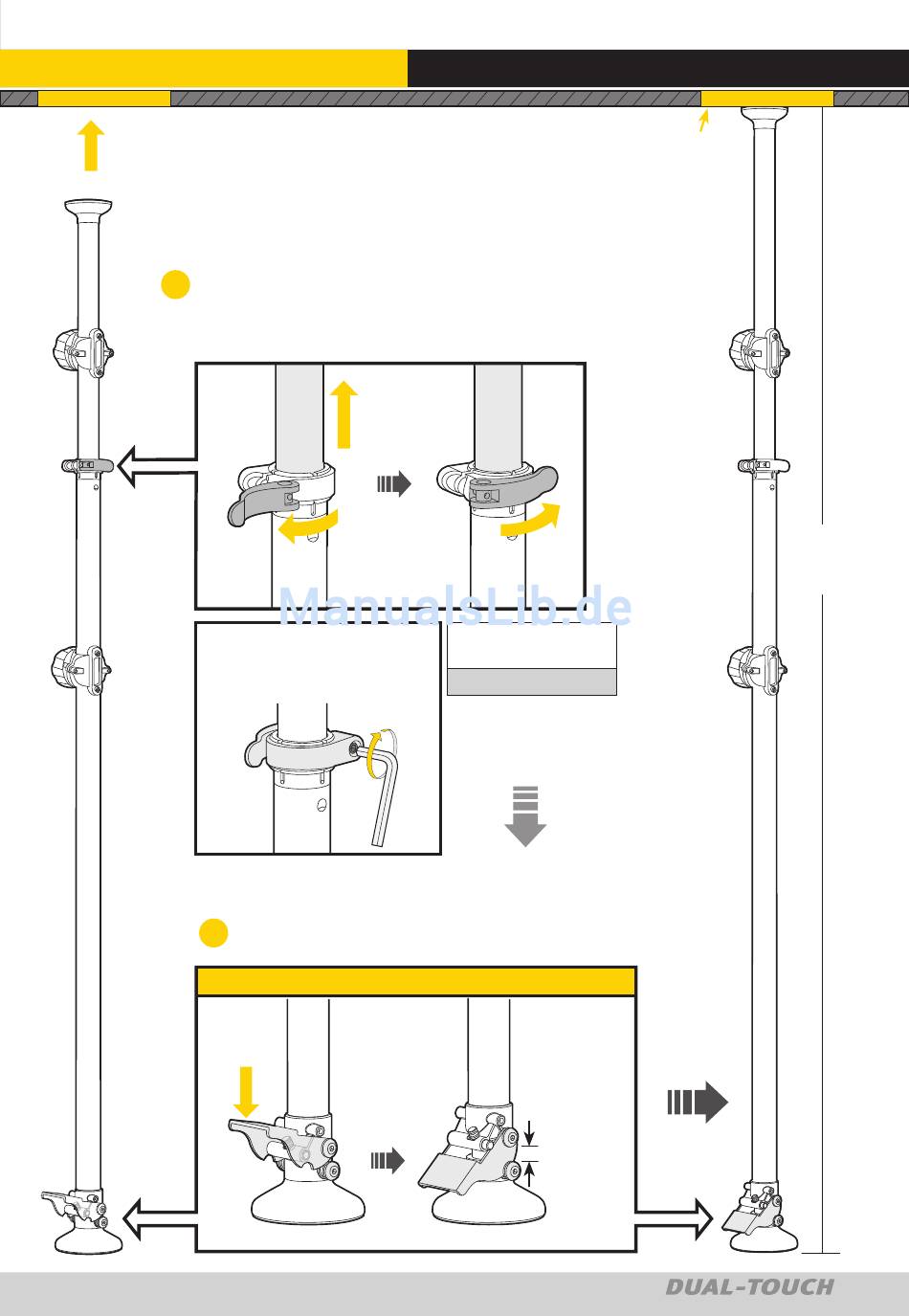 ManualsLib.de

DUAL-TOUCH