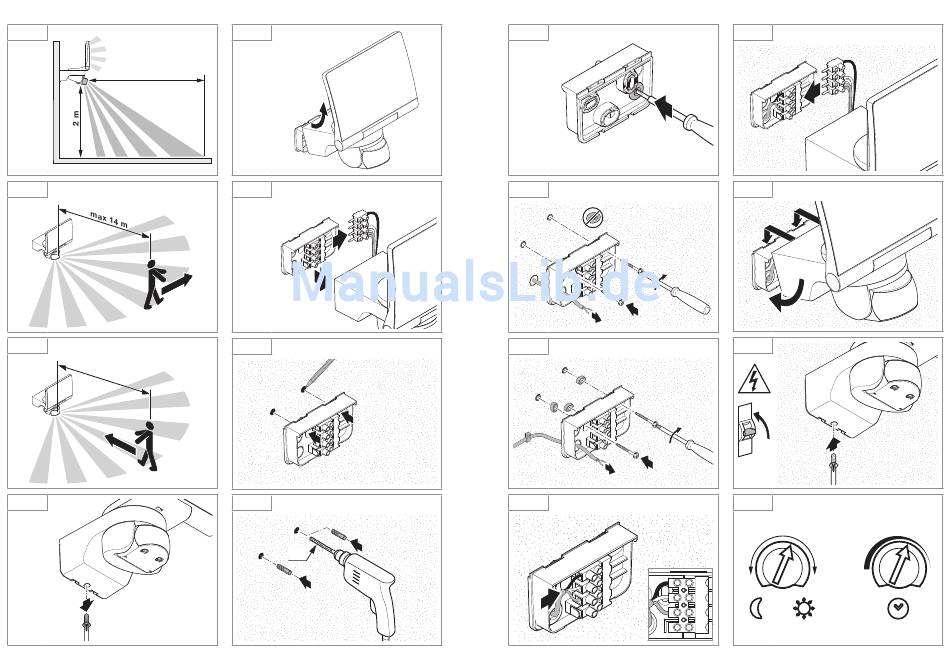 2 m

max 14 m

ManualsLib.de