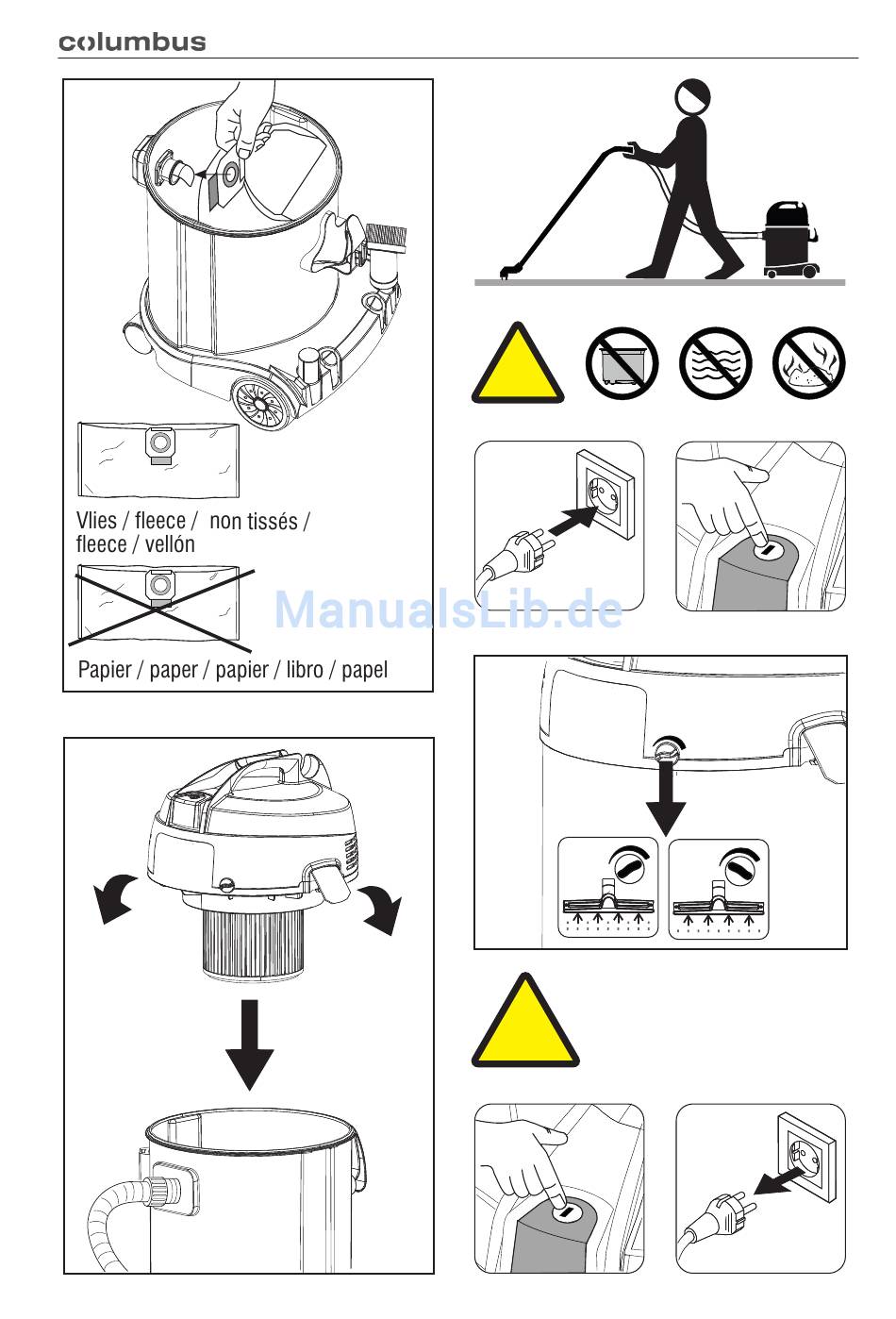 columbus

Vlies / fleece / non tissés / fleece / vellón

Papier / paper / papier / libro / papel

ManualsLib.de