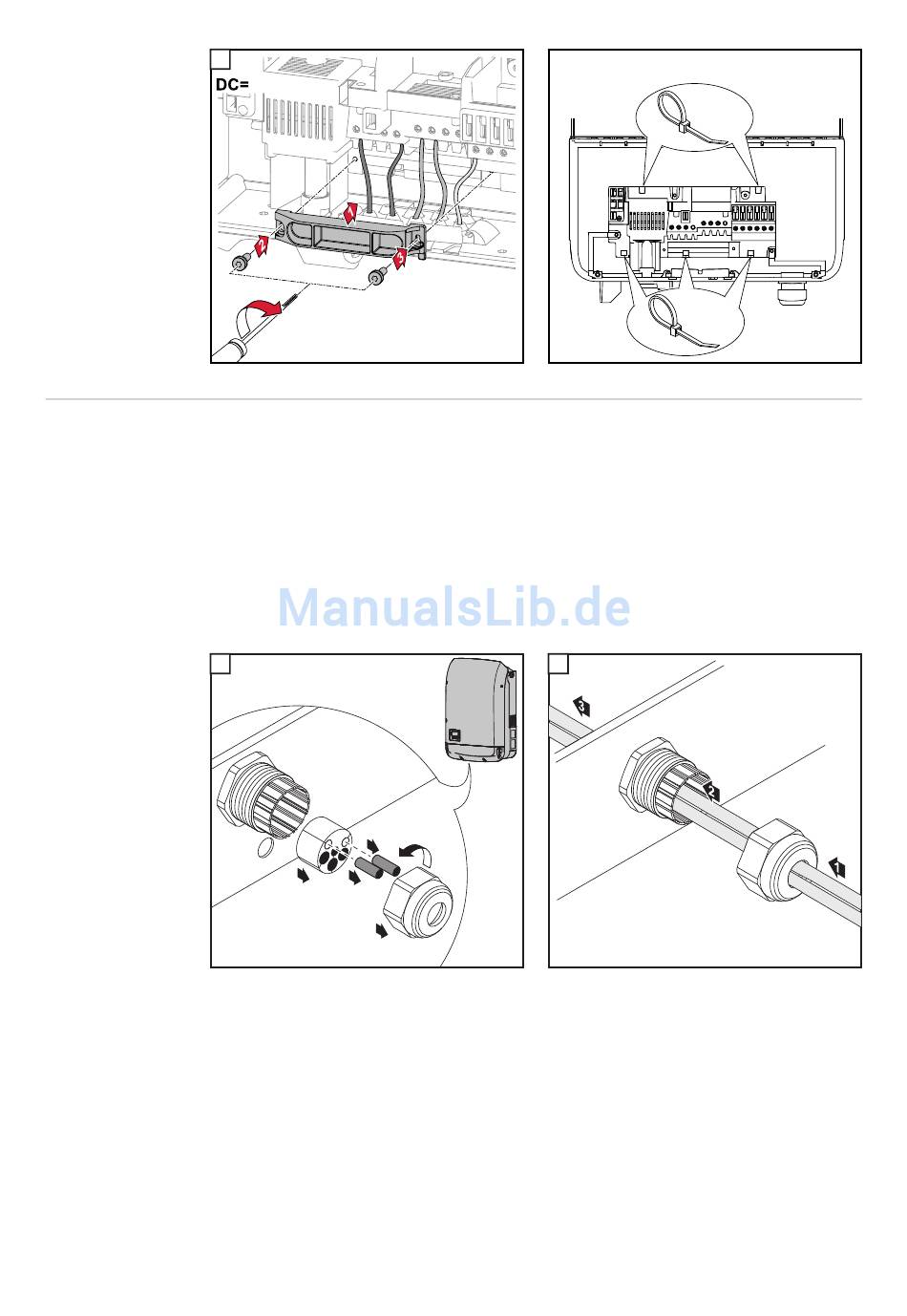 DC=

1

2

3

ManualsLib.de

3

2

1