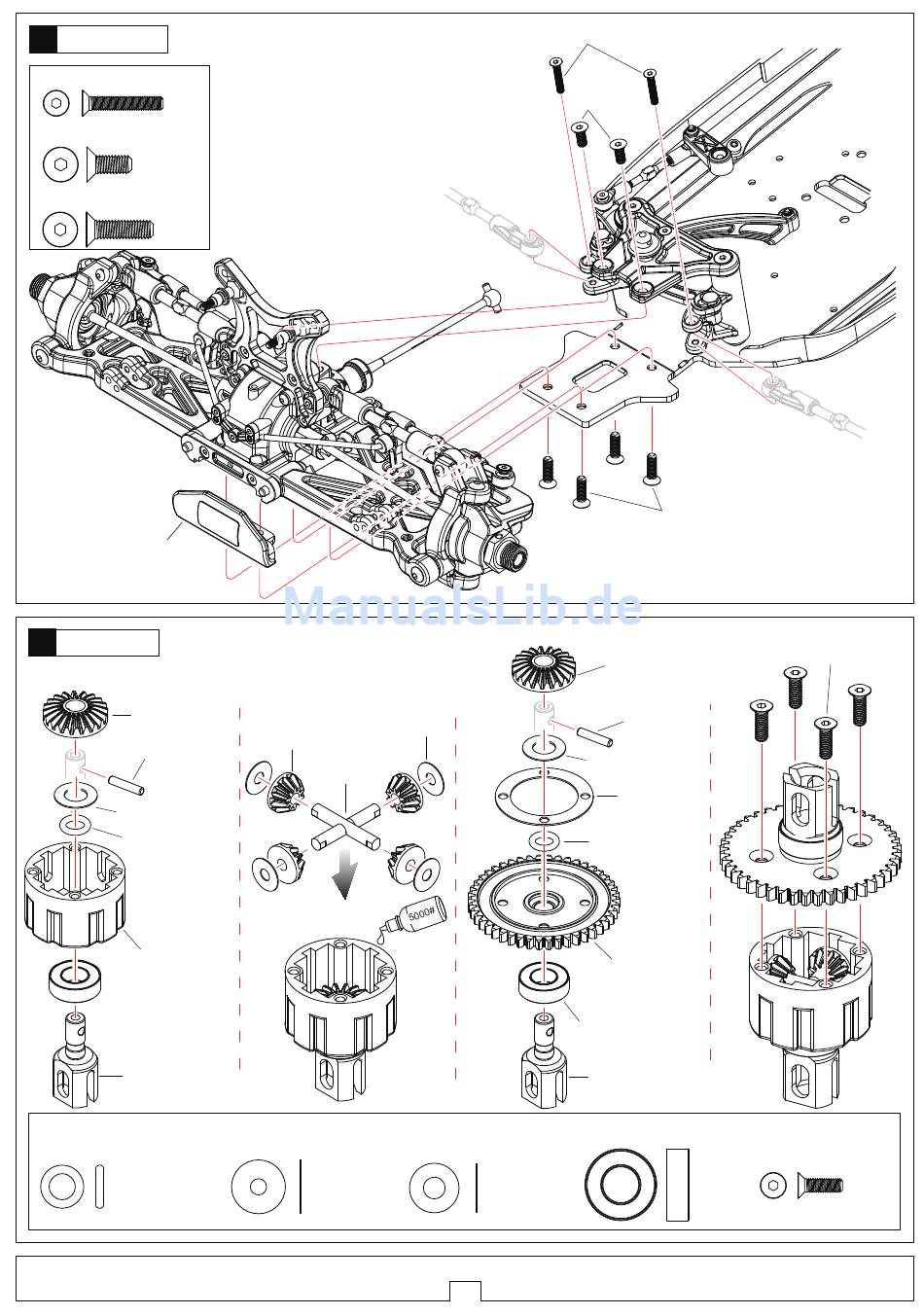 ManualsLib.de

5000#