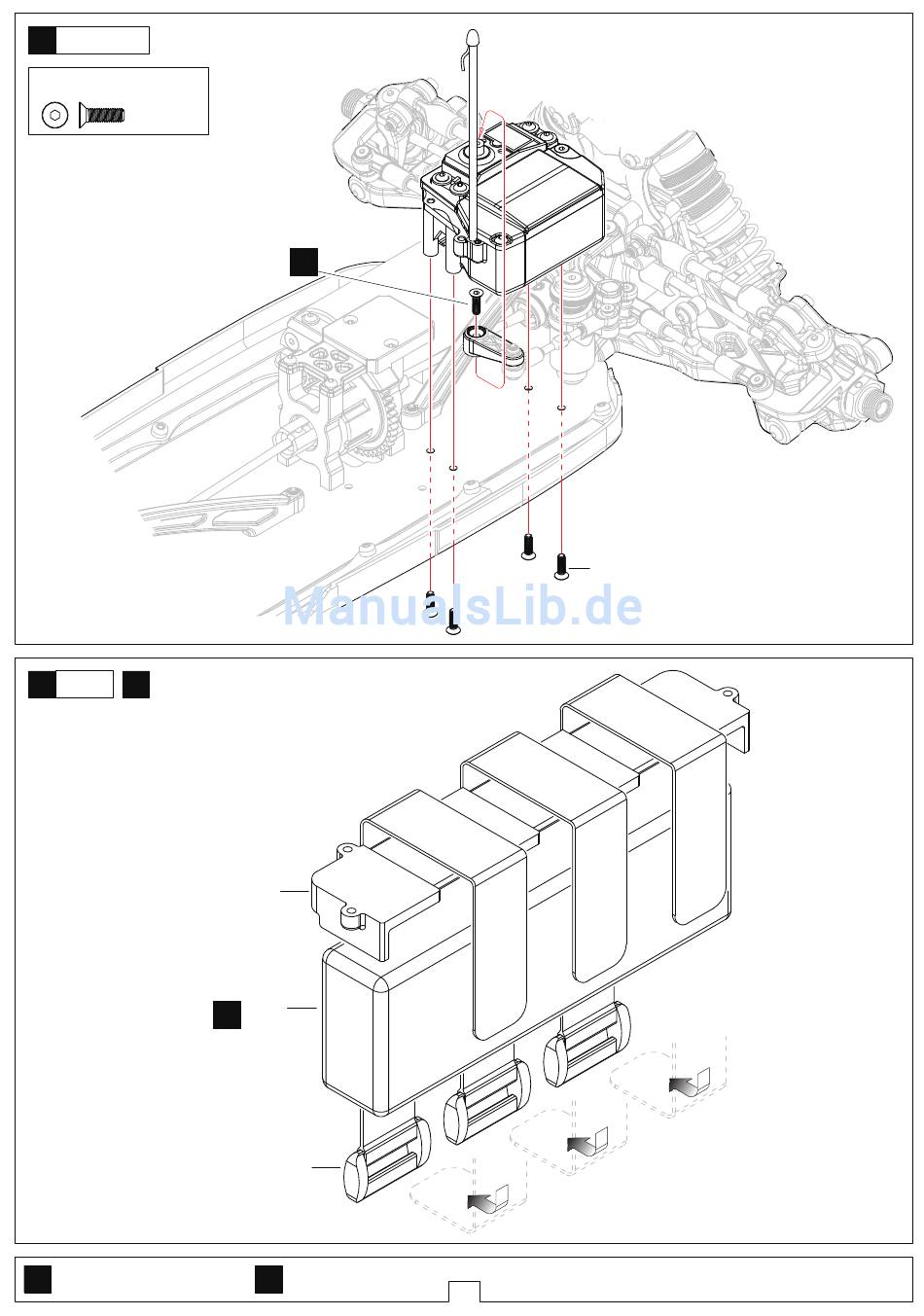 ManualsLib.de