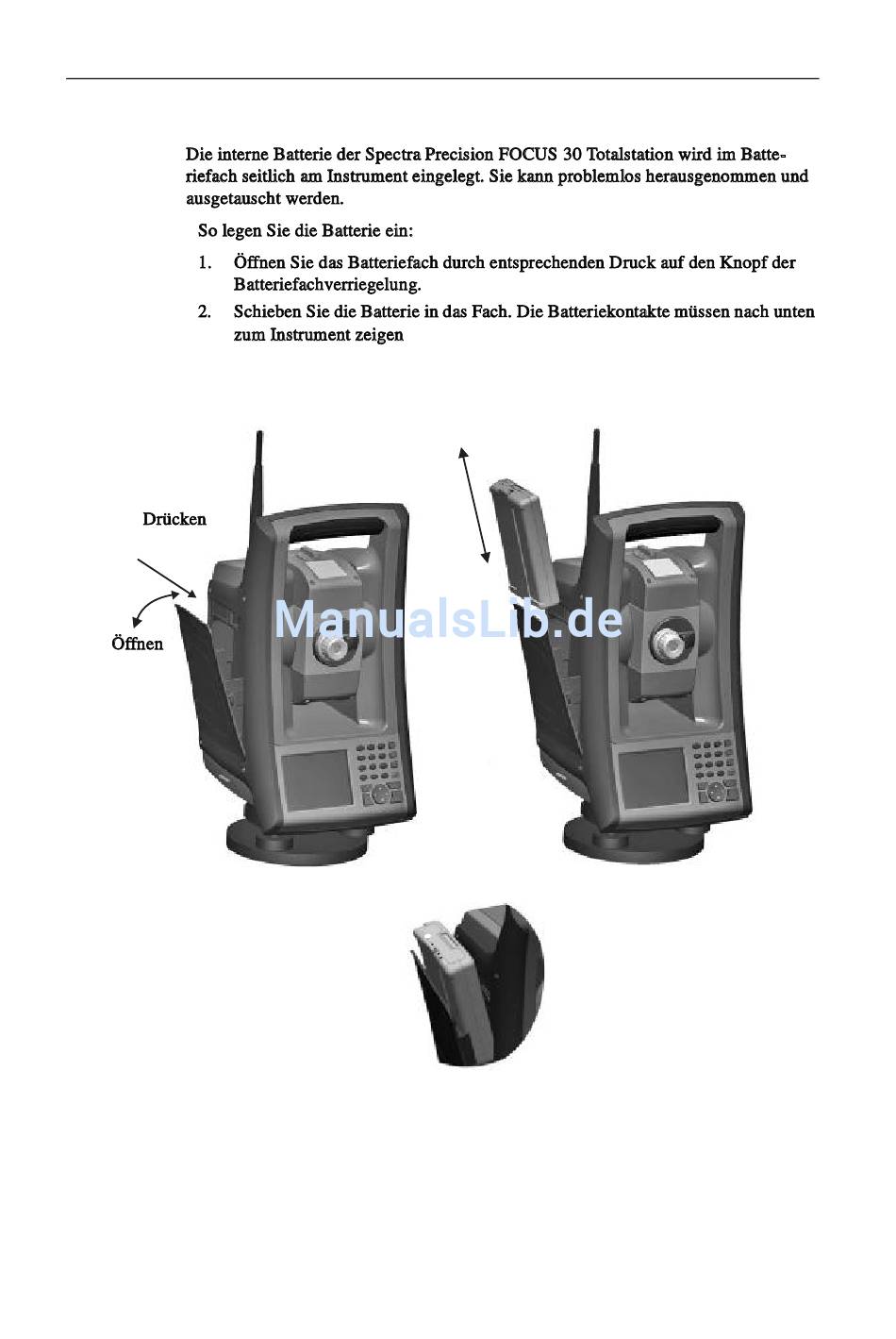 Die interne Batterie der Spectra Precision FOCUS 30 Totalstation wird im Batteriefach seitlich am Instrument eingelegt. Sie kann problemlos herausgenommen und ausgetauscht werden.

So legen Sie die Batterie ein:

1. Öffnen Sie das Batteriefach durch entsprechenden Druck auf den Knopf der Batteriefachverriegelung.
2. Schieben Sie die Batterie in das Fach. Die Batteriekontakte müssen nach unten zum Instrument zeigen

Drücken

Öffnen

ManualsLib.de