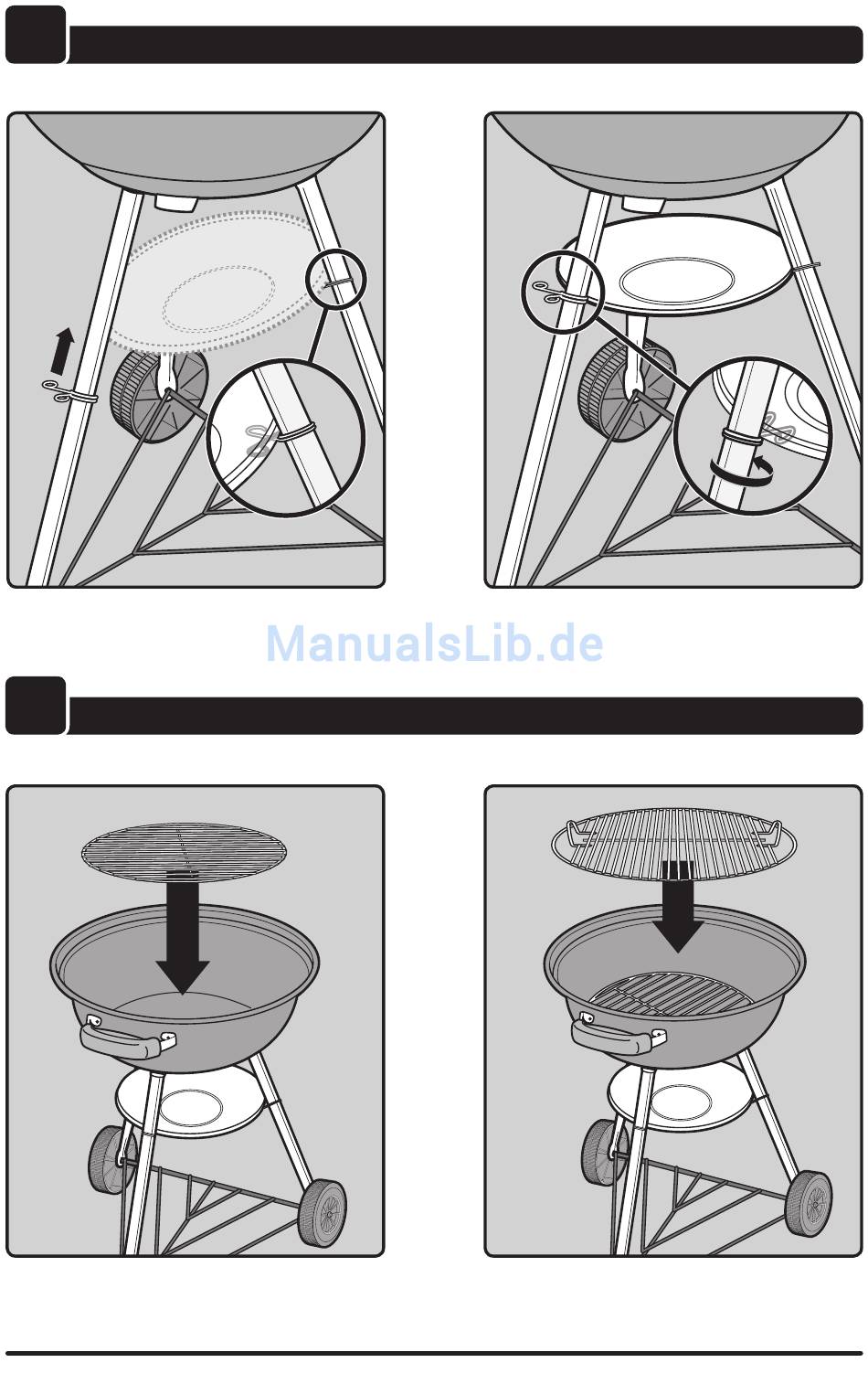 ManualsLib.de