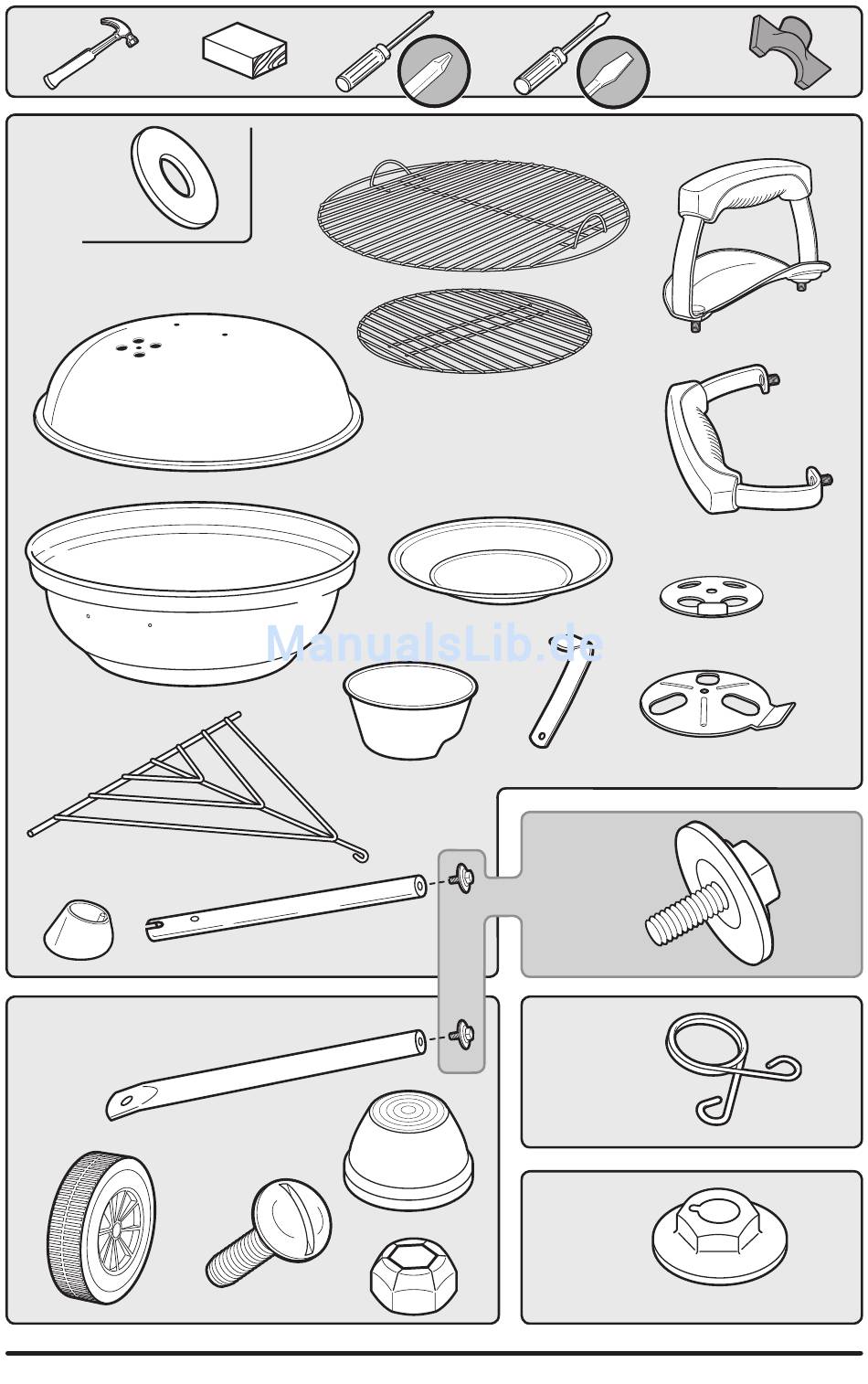 ManualsLib.de