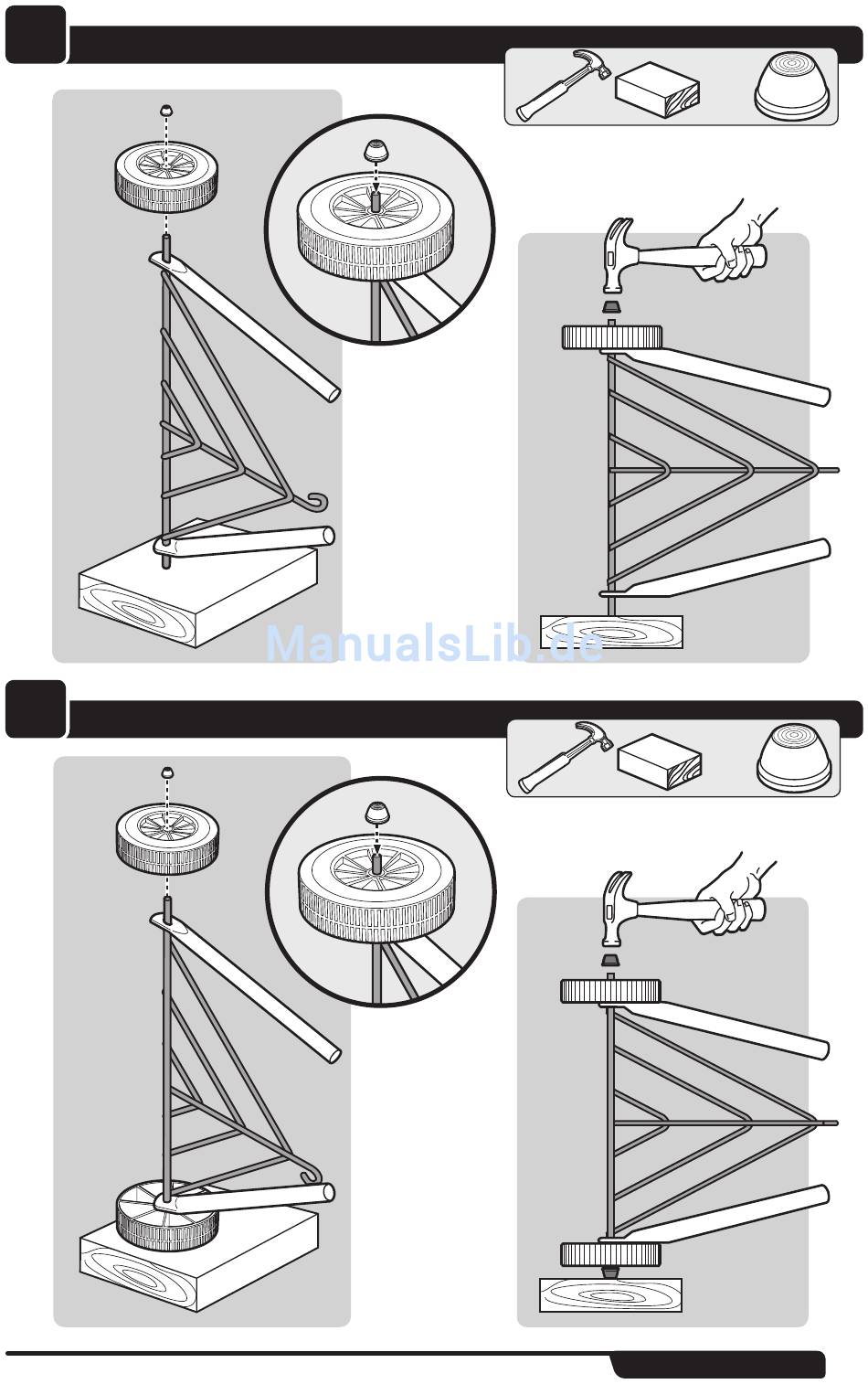 ManualsLib.de