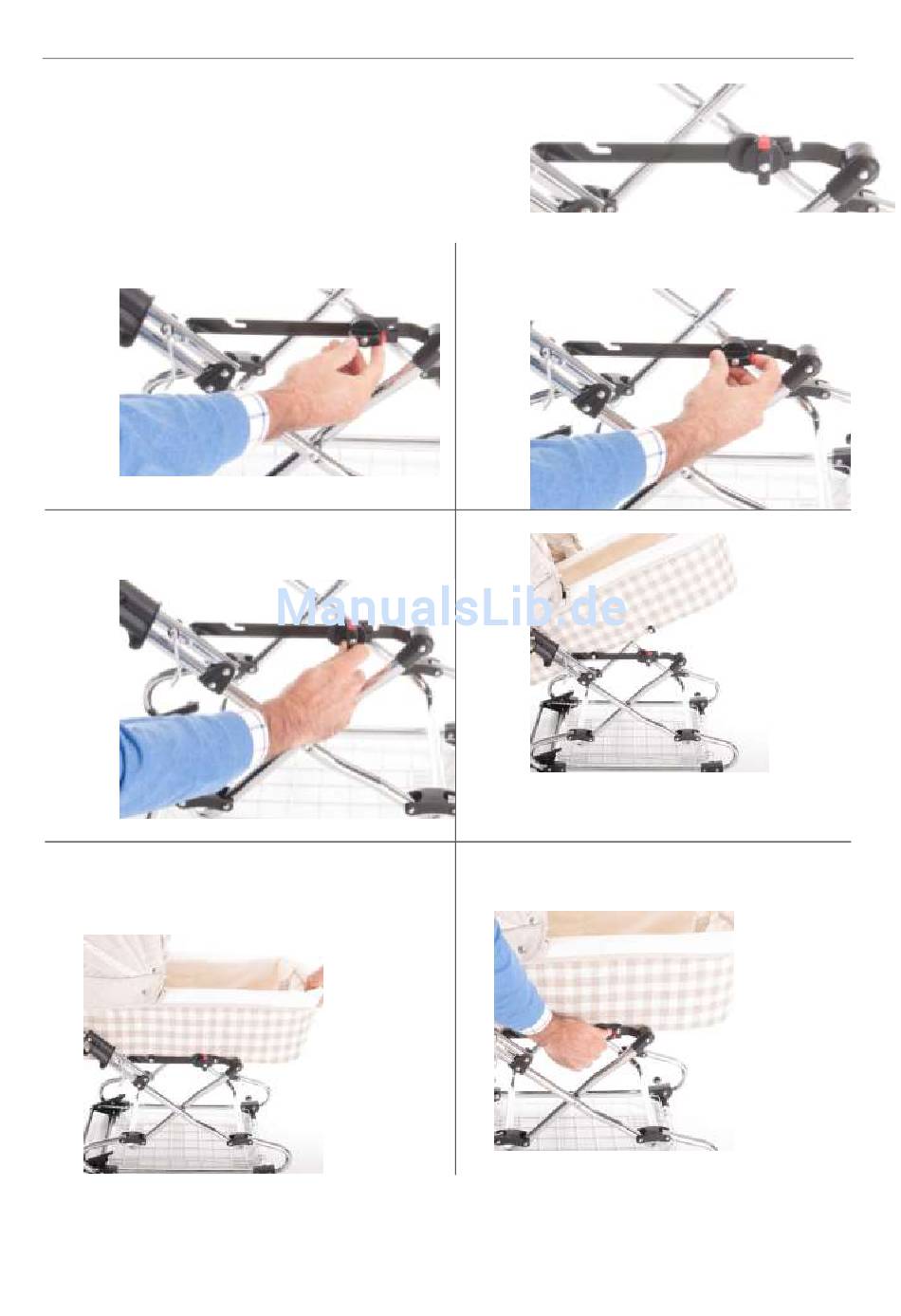 ManualsLib.de