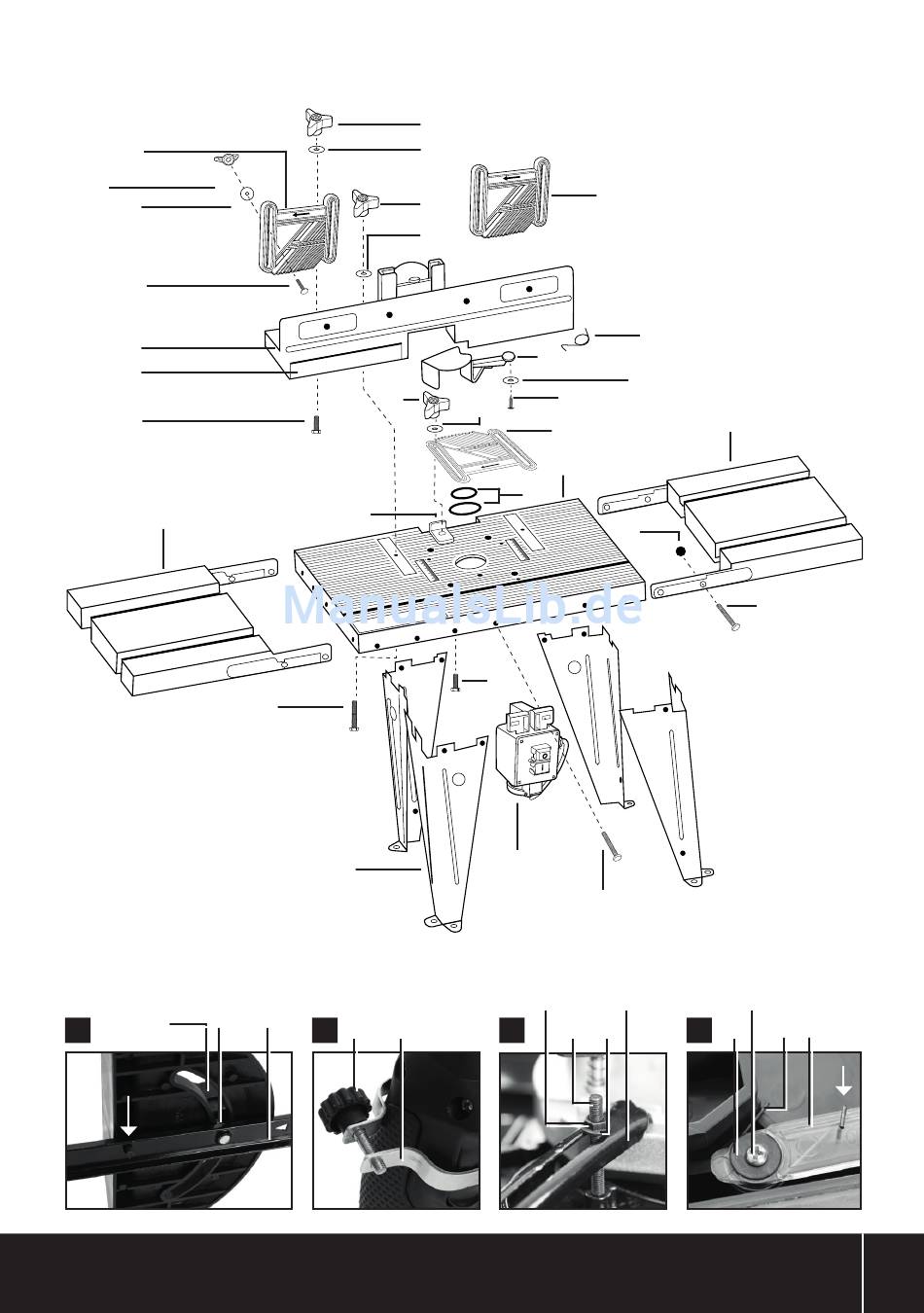 ManualsLib.de