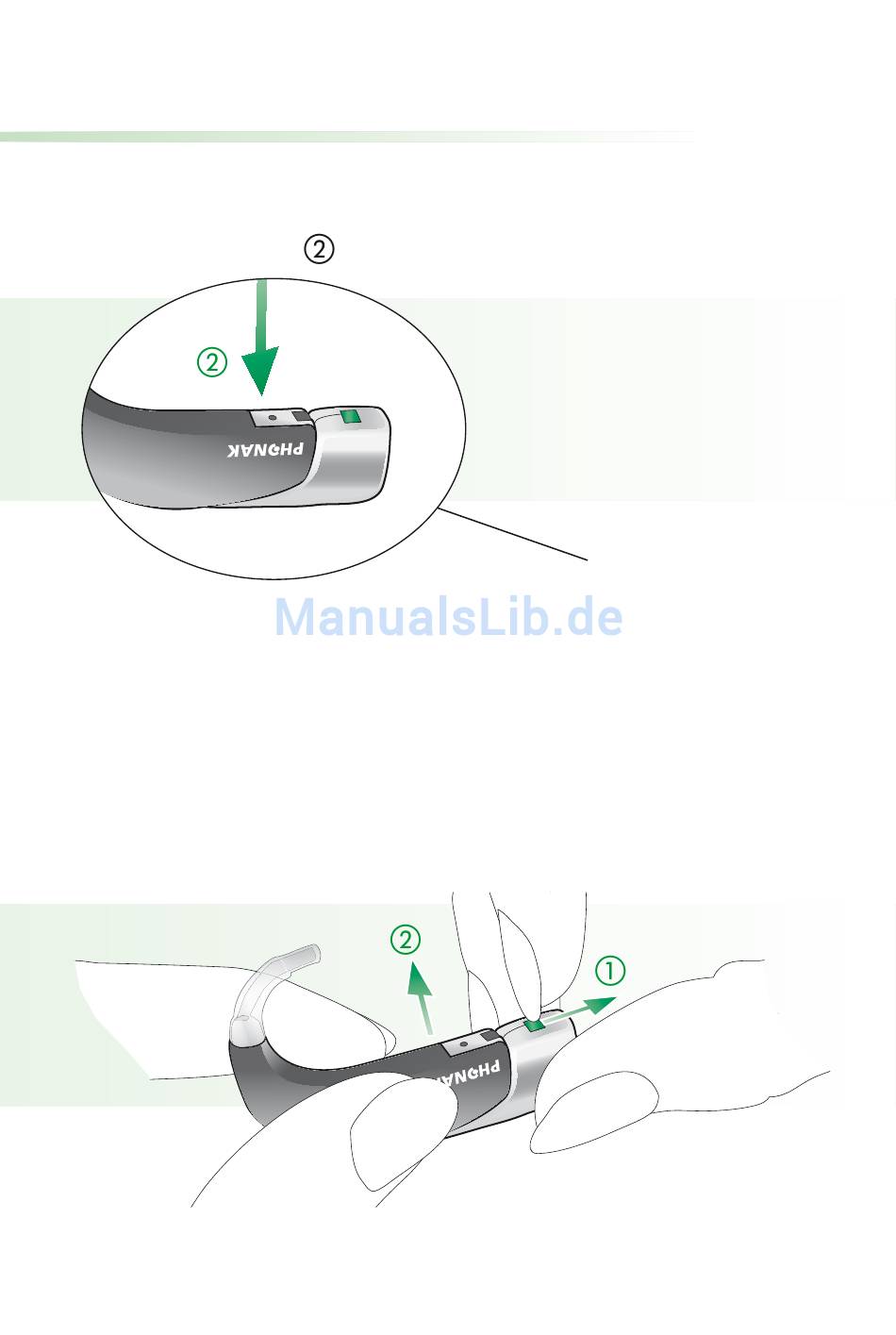 ②

②

PHONAK

ManualsLib.de

②

①

PHONAK