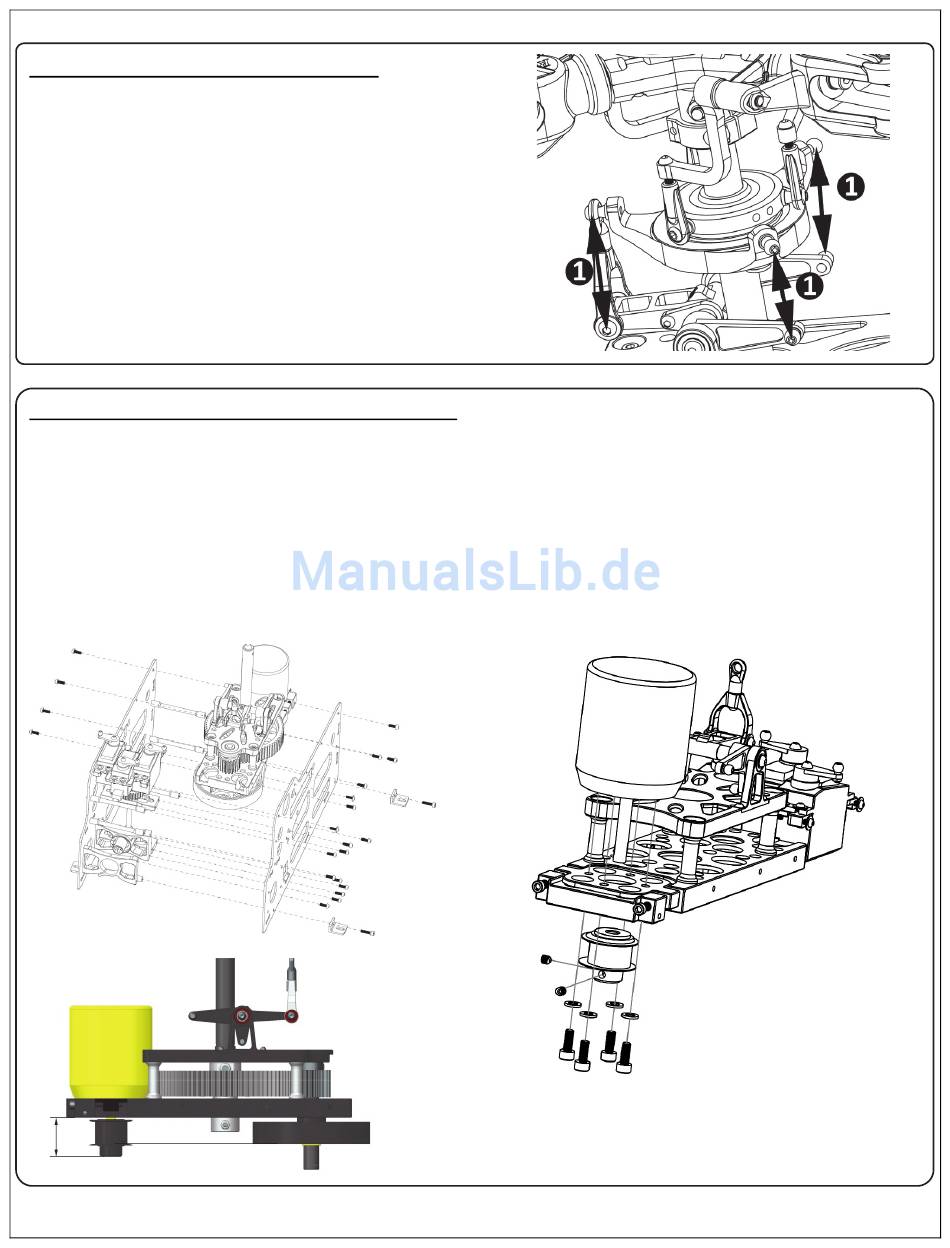 1

1

1

ManualsLib.de