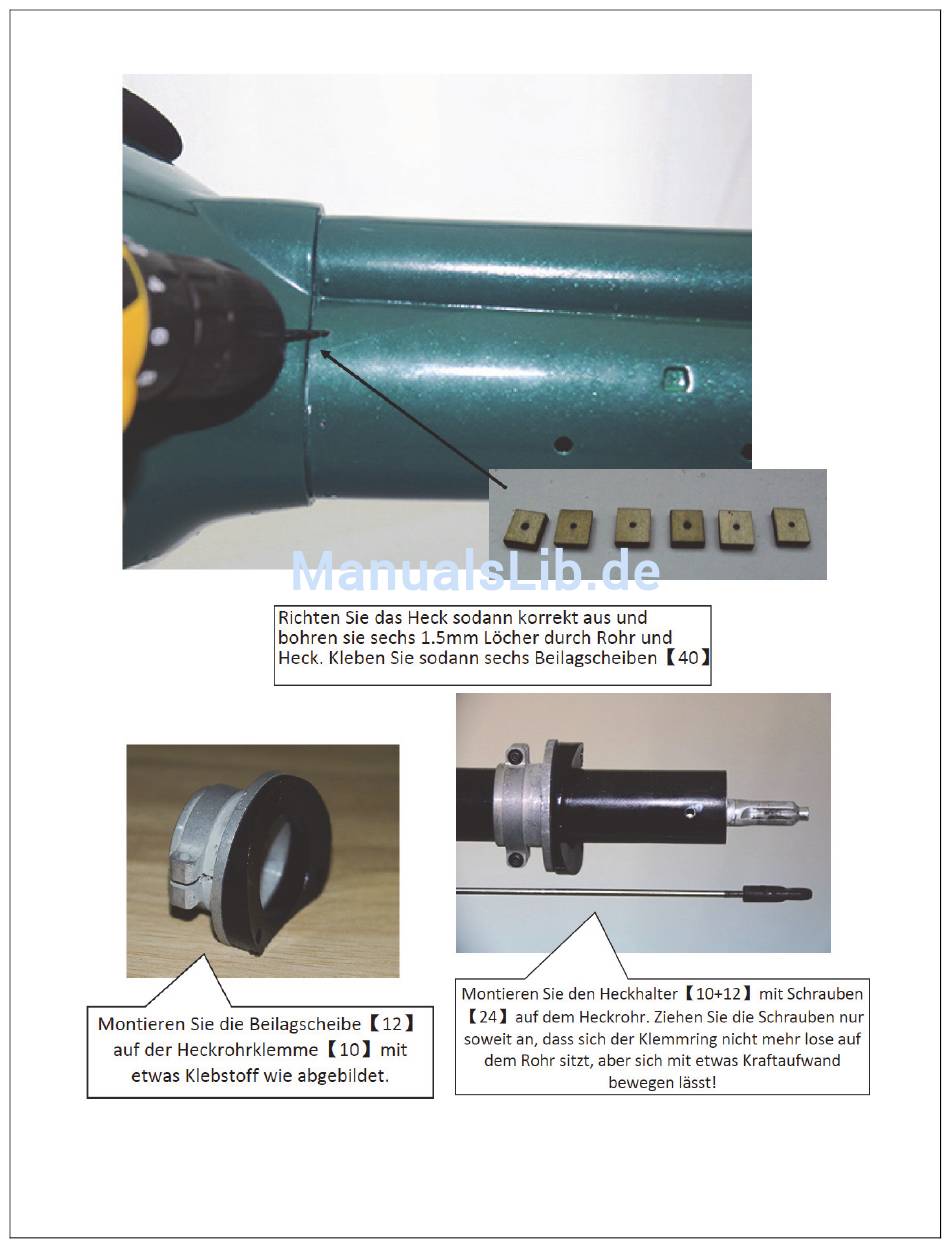 ManualsLib.de

Richten Sie das Heck sodann korrekt aus und bohren sie sechs 1.5mm Löcher durch Rohr und Heck. Kleben Sie sodann sechs Beilagscheiben【40】

Montieren Sie die Beilagscheibe【12】auf der Heckrohrklemme【10】mit etwas Klebstoff wie abgebildet.

Montieren Sie den Heckhalter【10+12】mit Schrauben【24】auf dem Heckrohr. Ziehen Sie die Schrauben nur soweit an, dass sich der Klemmring nicht mehr lose auf dem Rohr sitzt, aber sich mit etwas Kraftaufwand bewegen lässt!