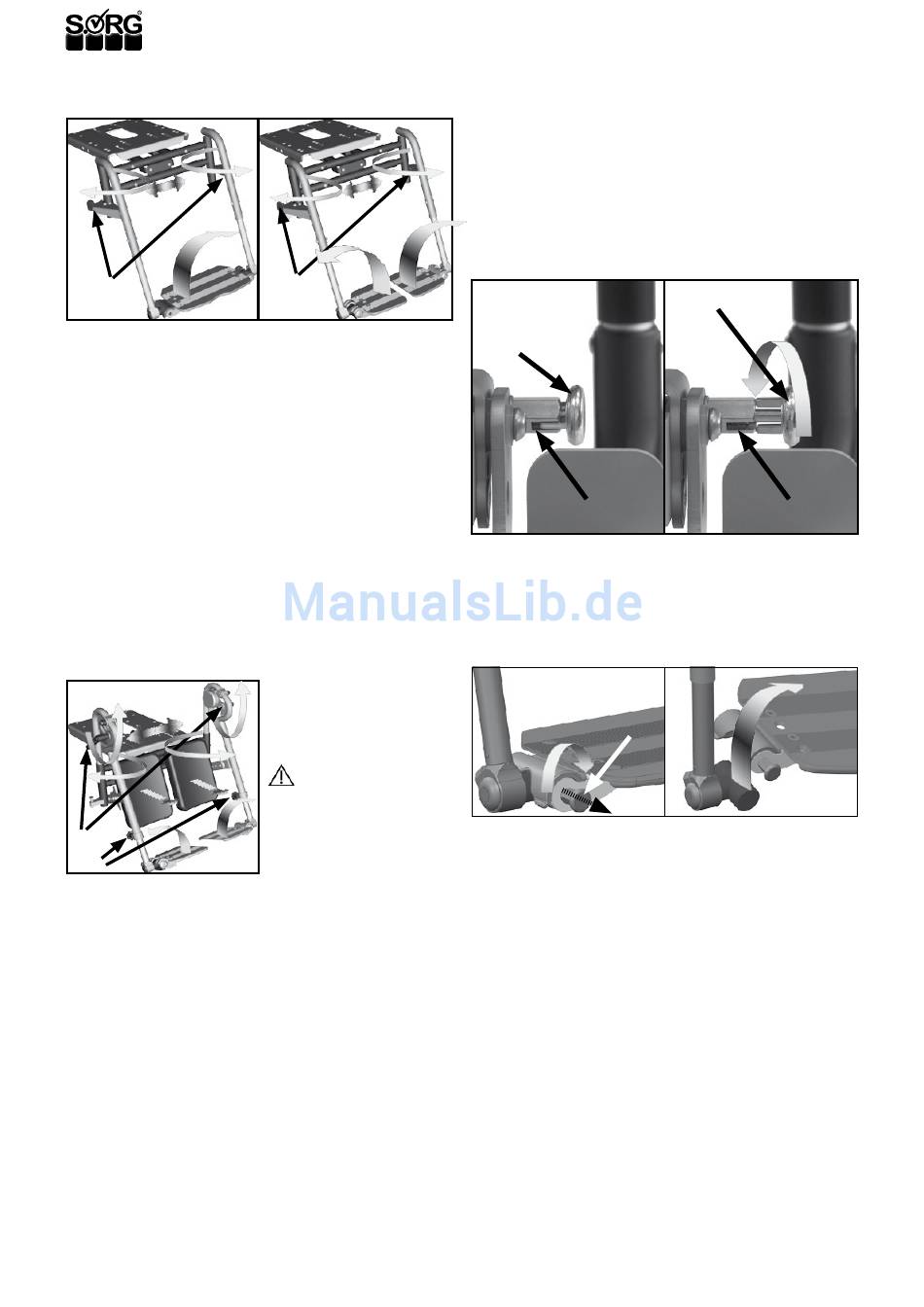 SORG

ManualsLib.de