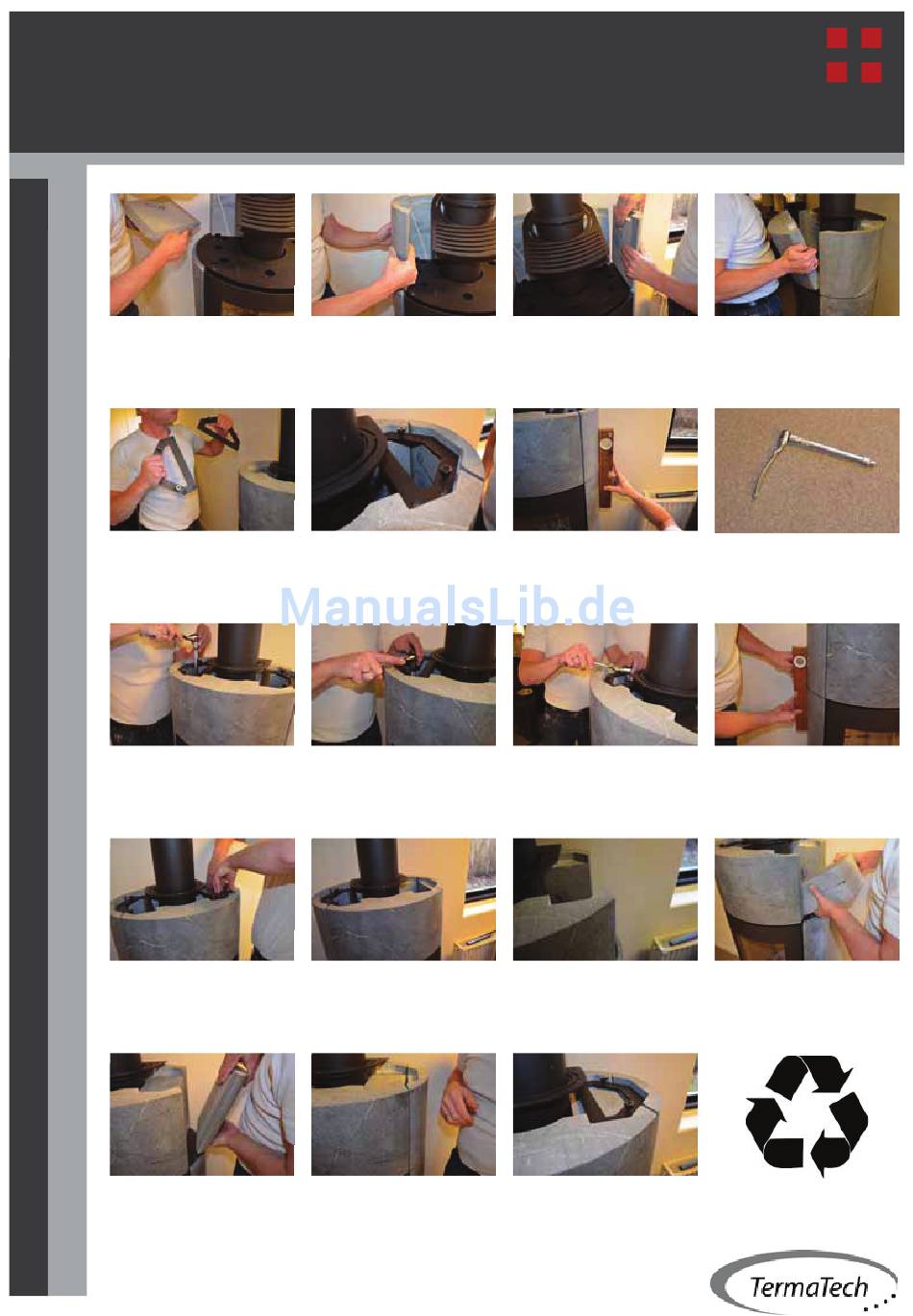 ManualsLib.de

TermaTech