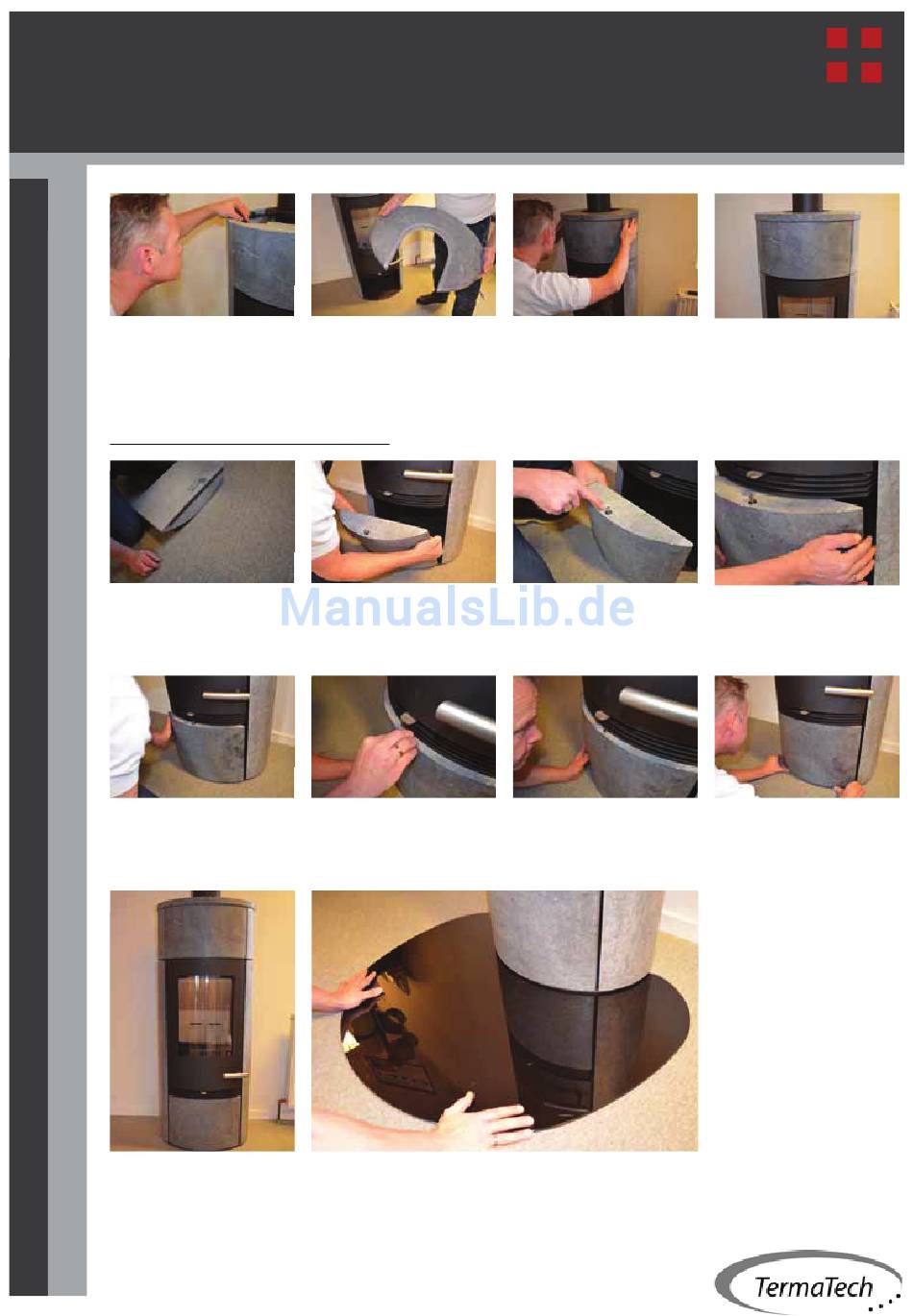 ManualsLib.de

TermaTech