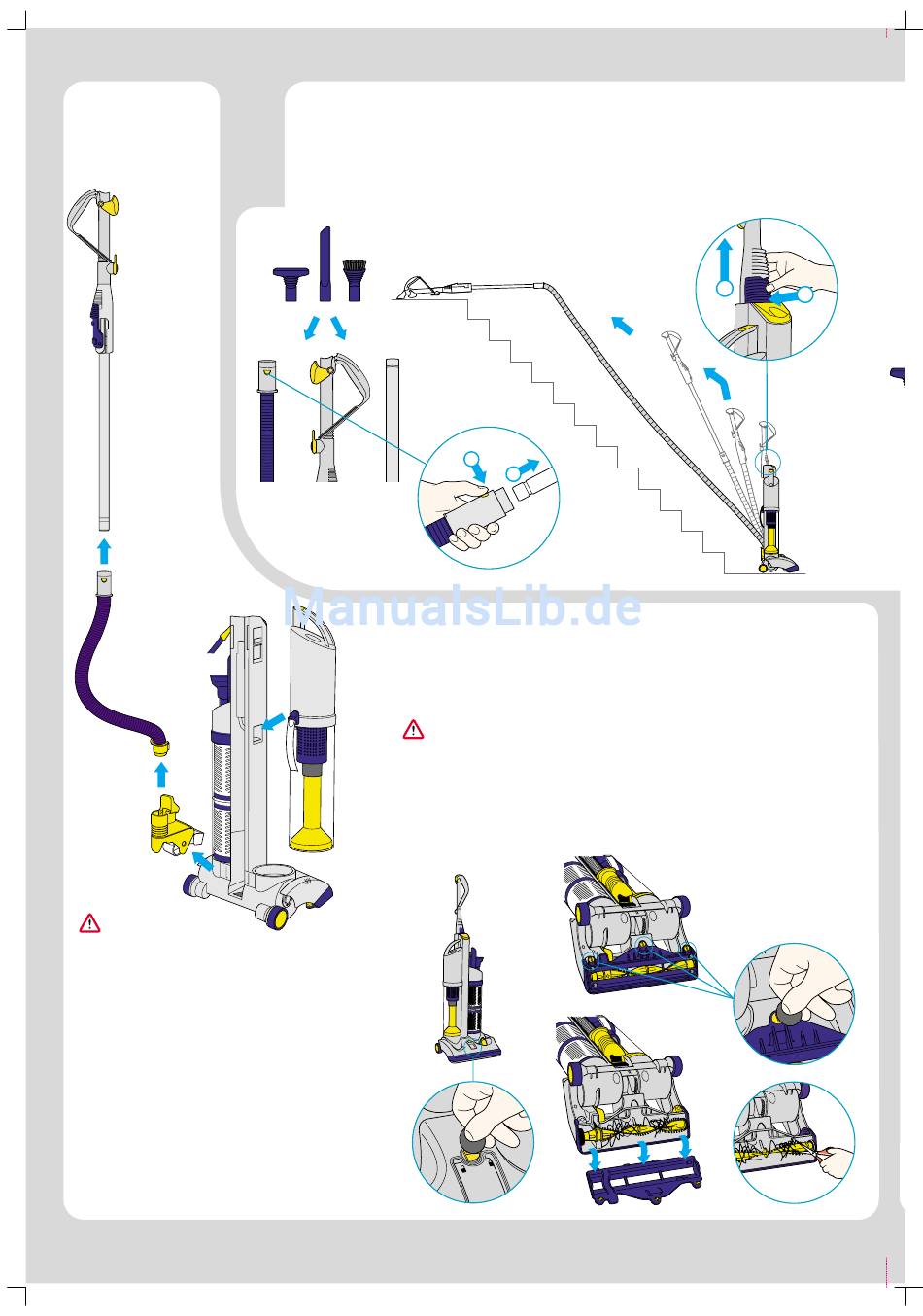 ManualsLib.de