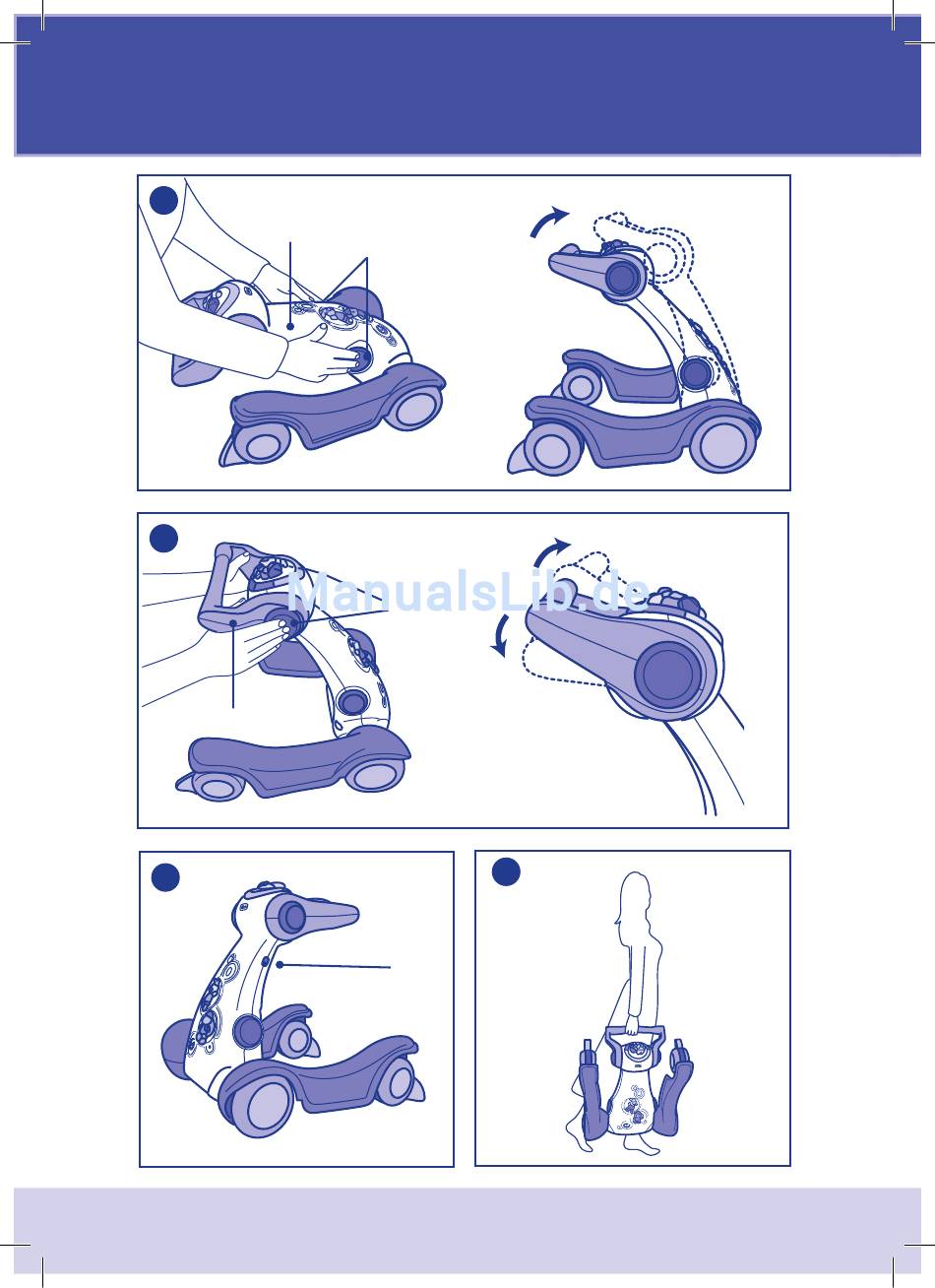 ManualsLib.de