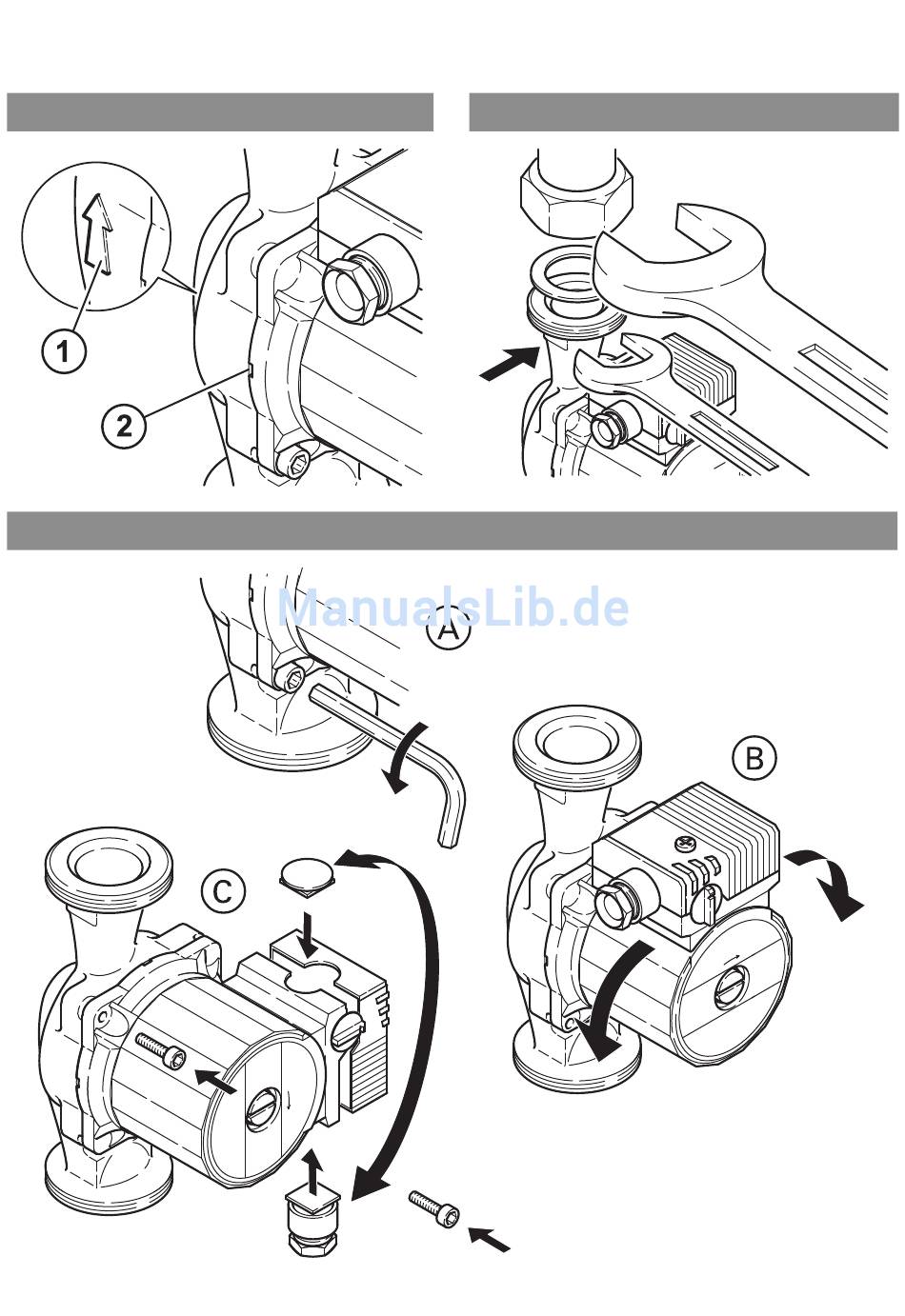 1

2

ManualsLib.de

A

B

C