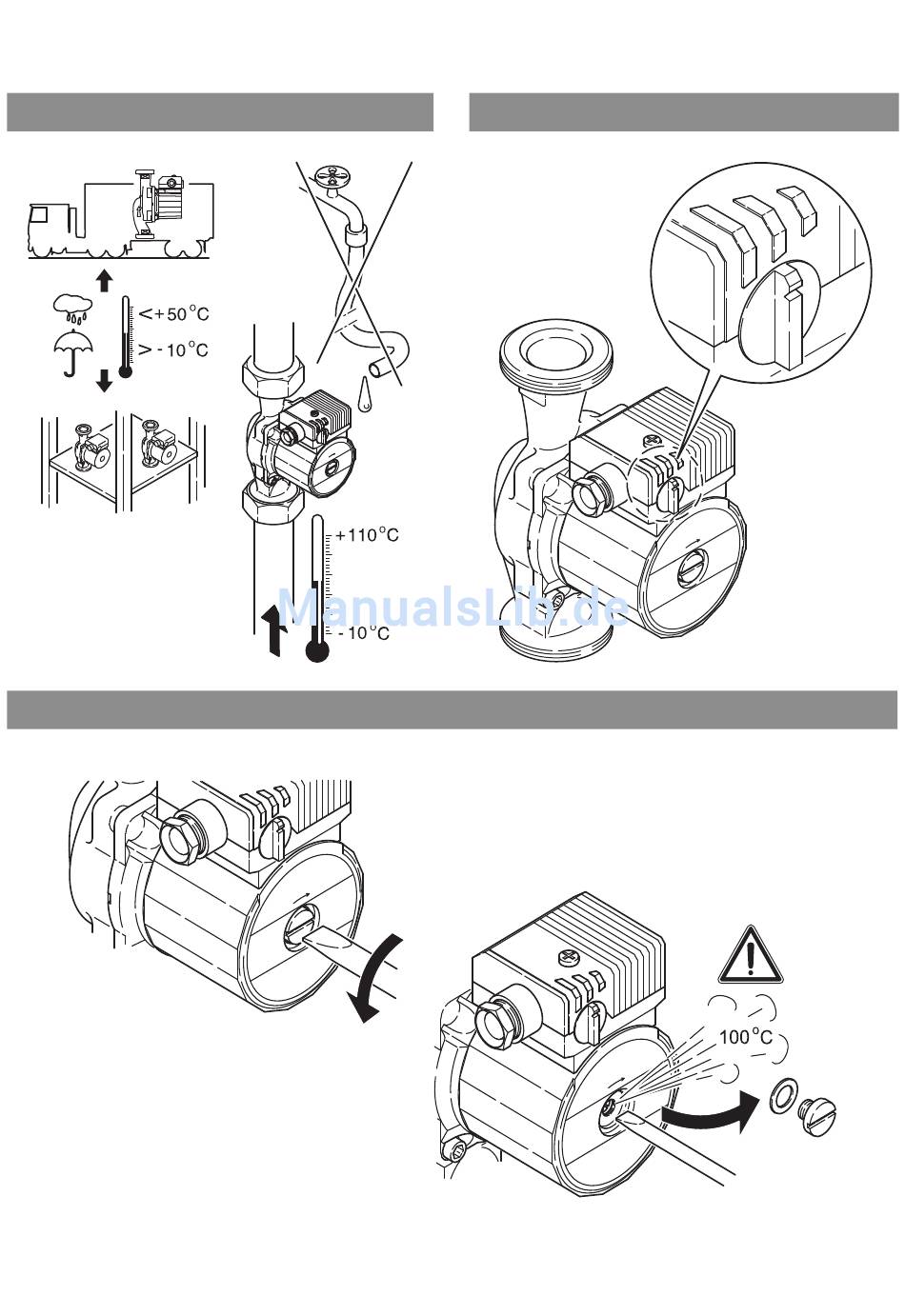 < + 50 °C
> - 10 °C

+110 °C
- 10 °C

ManualsLib.de

100 °C