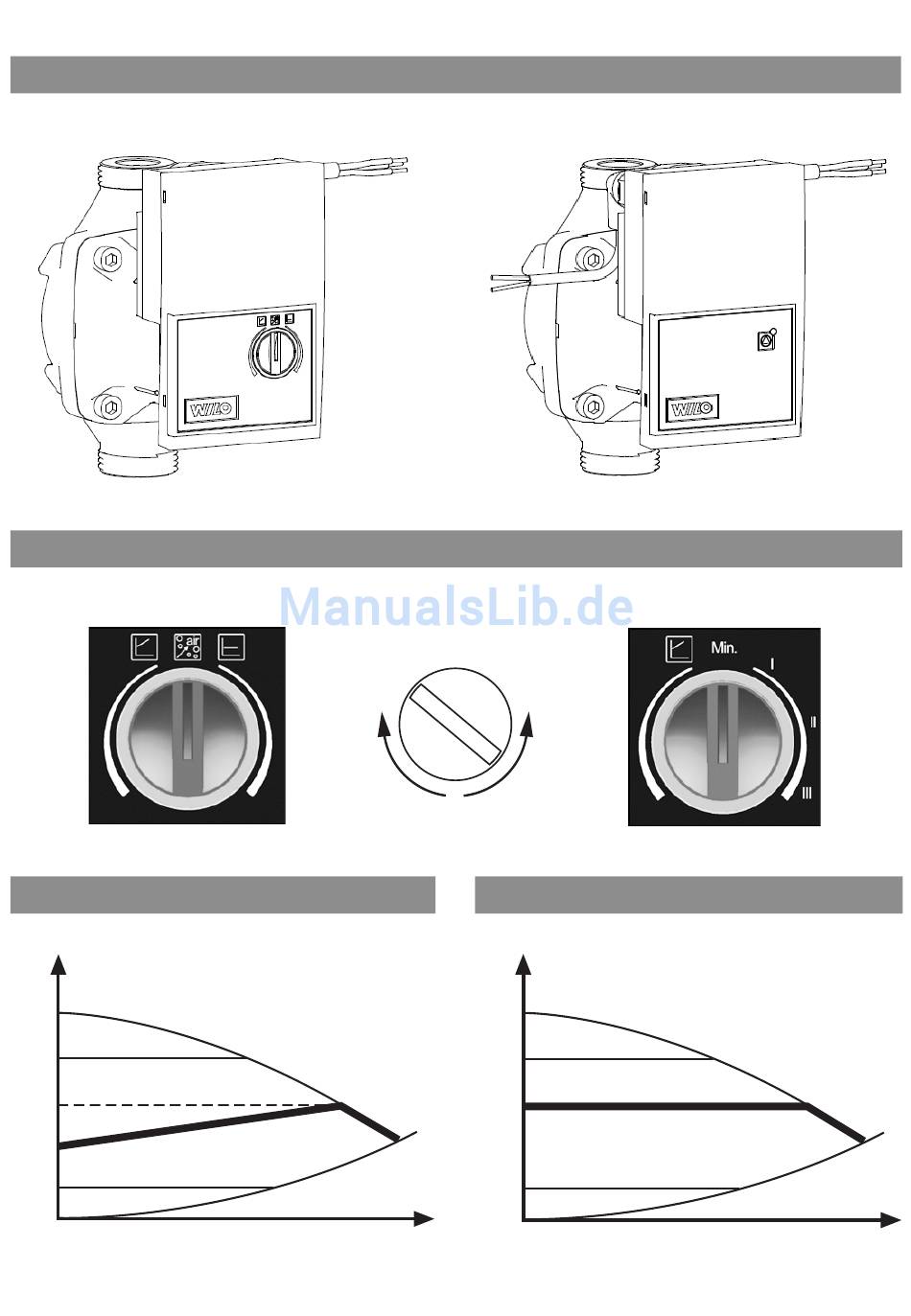 WILO

WILO

ManualsLib.de

air

Min.

I

II

III