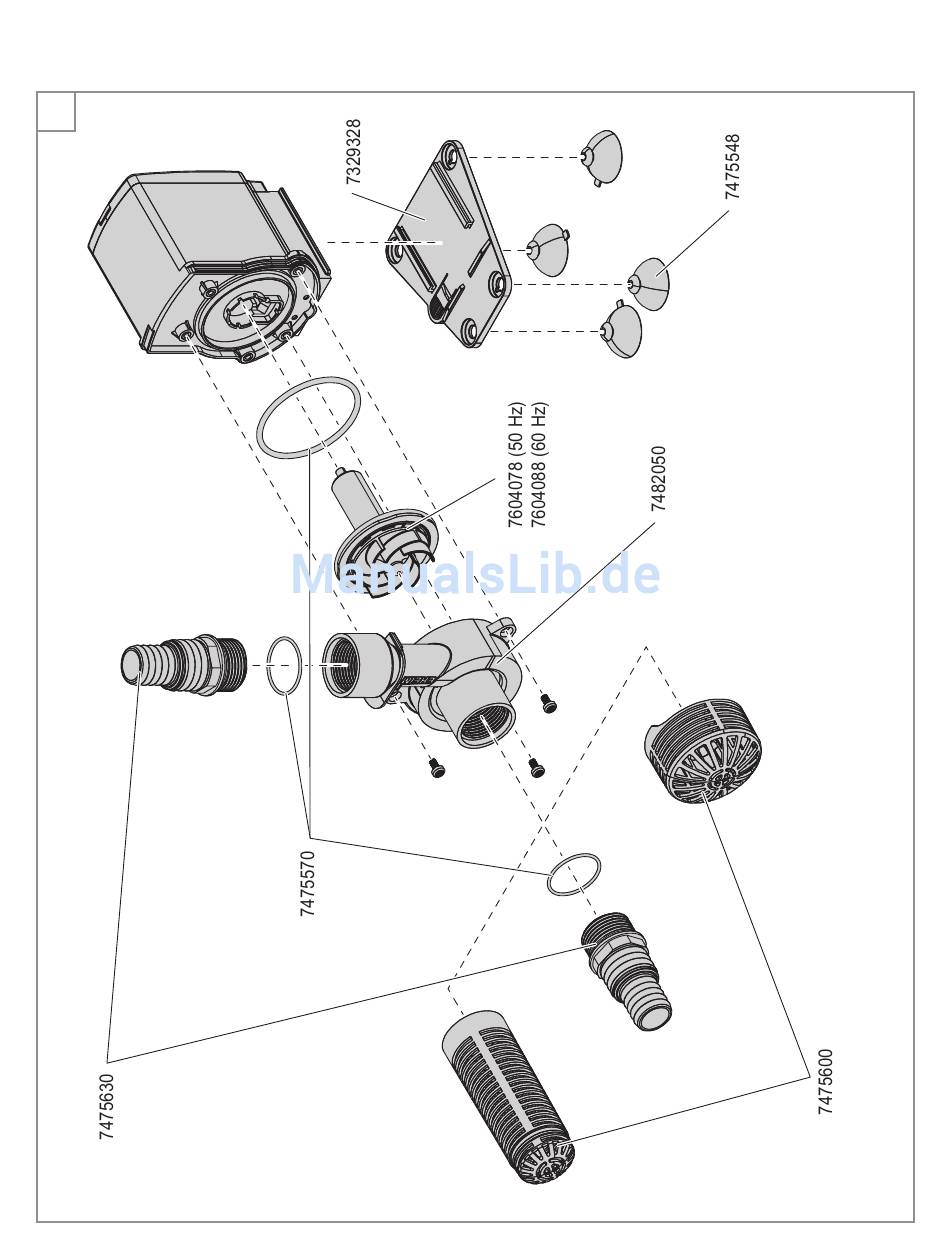 7329328

7475548

7604078 (50 Hz)
7604088 (60 Hz)

7482050

ManualsLib.de

7475570

7475630

7475600