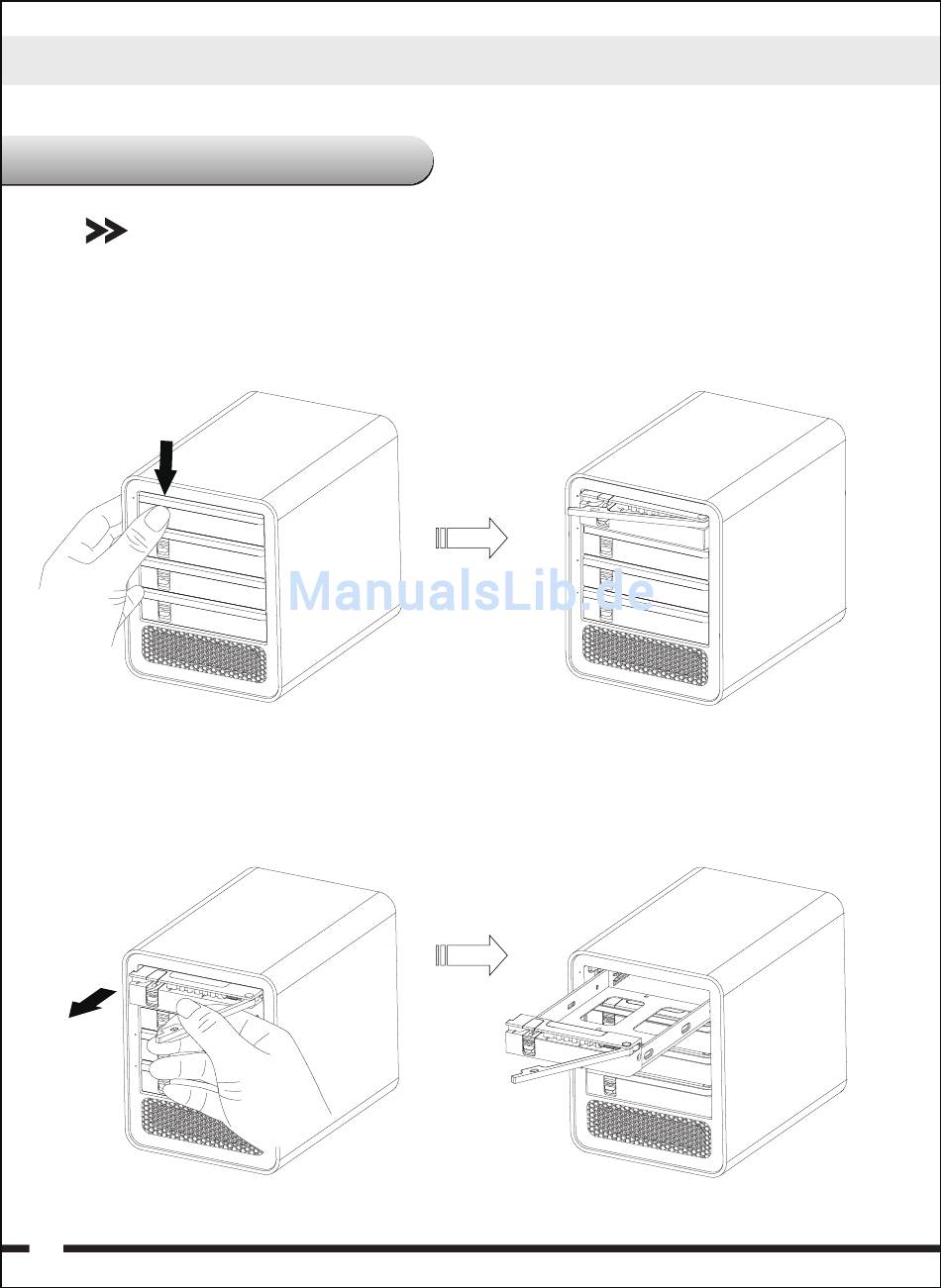 ManualsLib.de