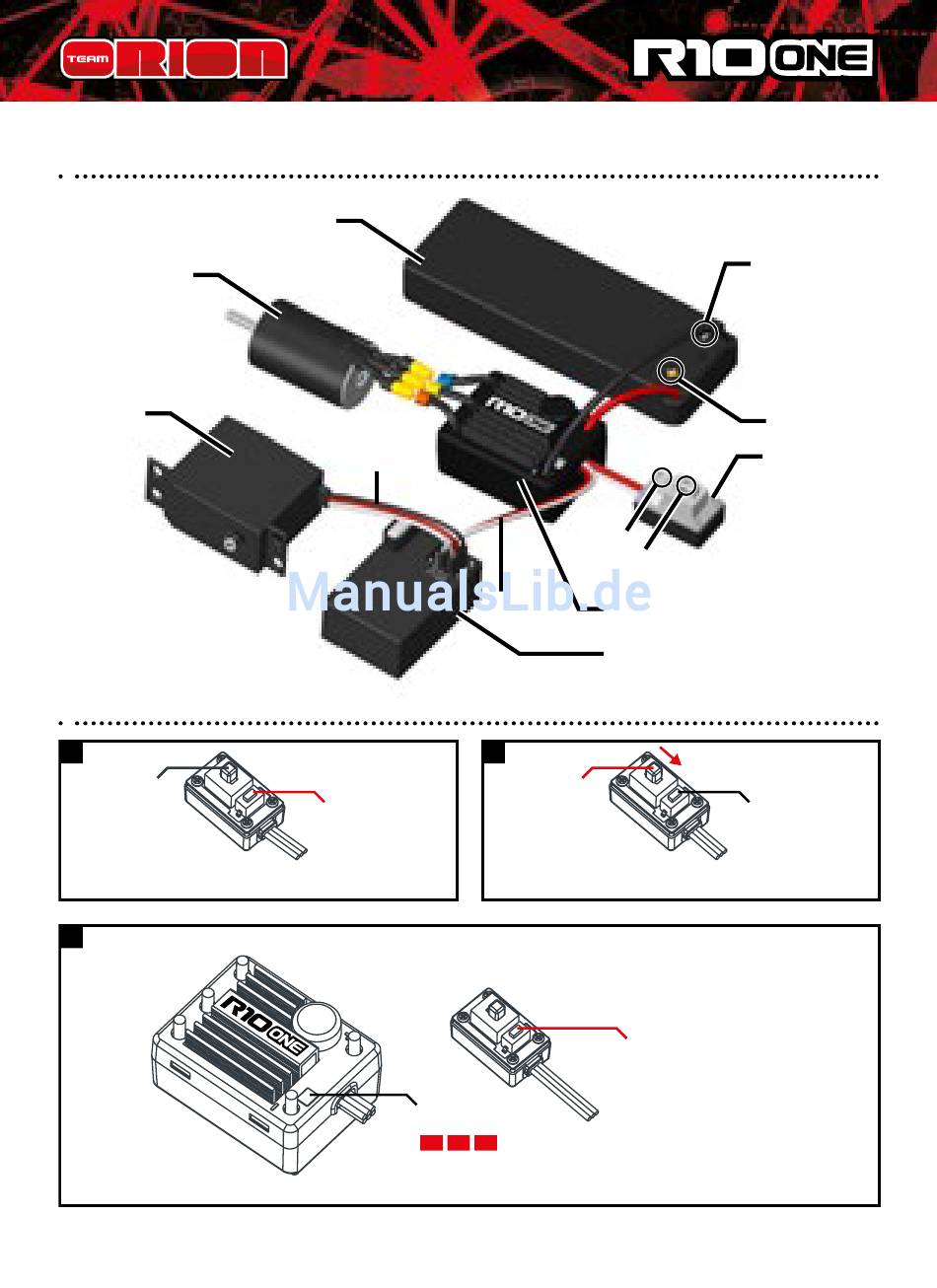 TEAM ORION

R10 ONE

ManualsLib.de

R10 ONE