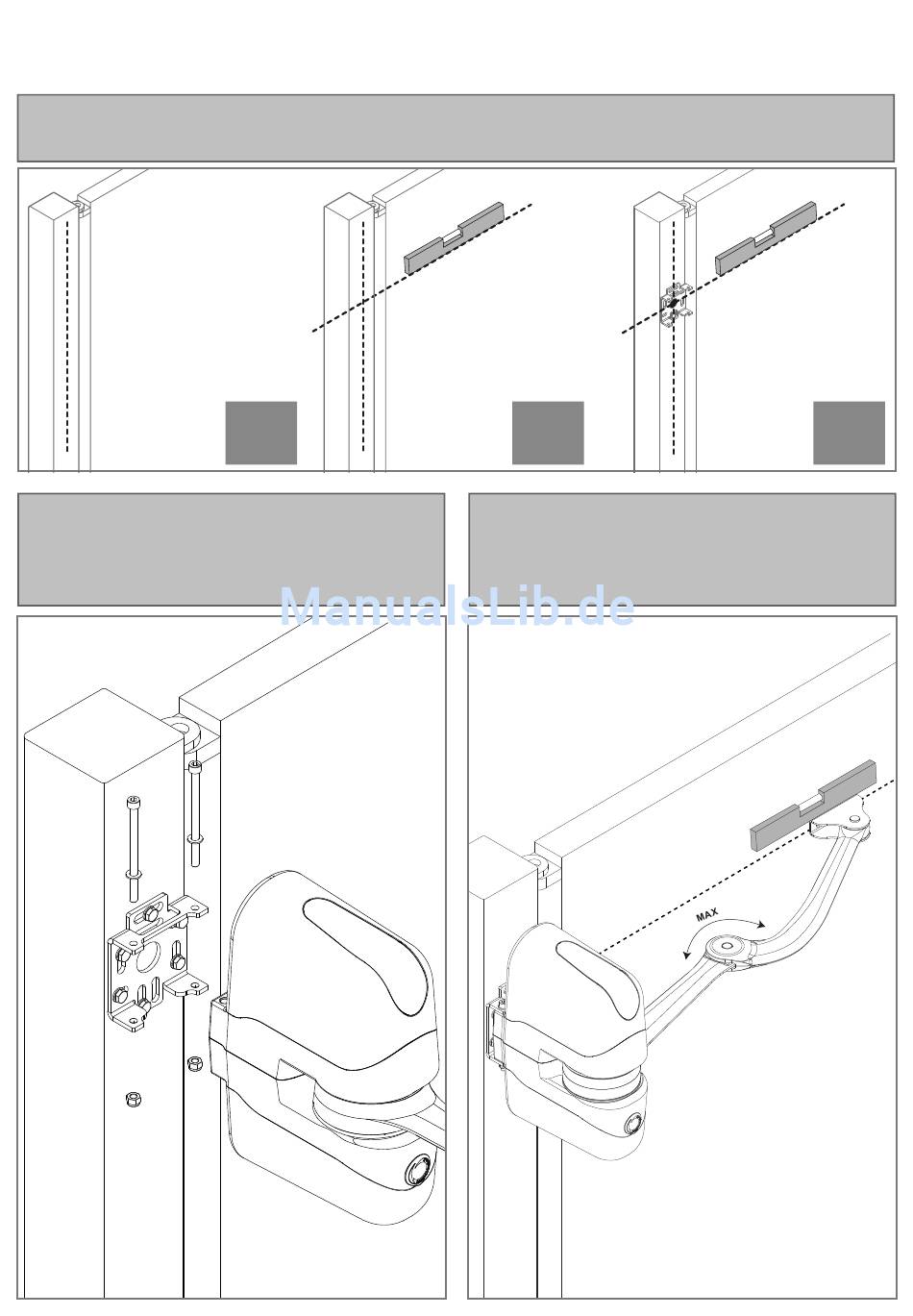 ManualsLib.de

MAX