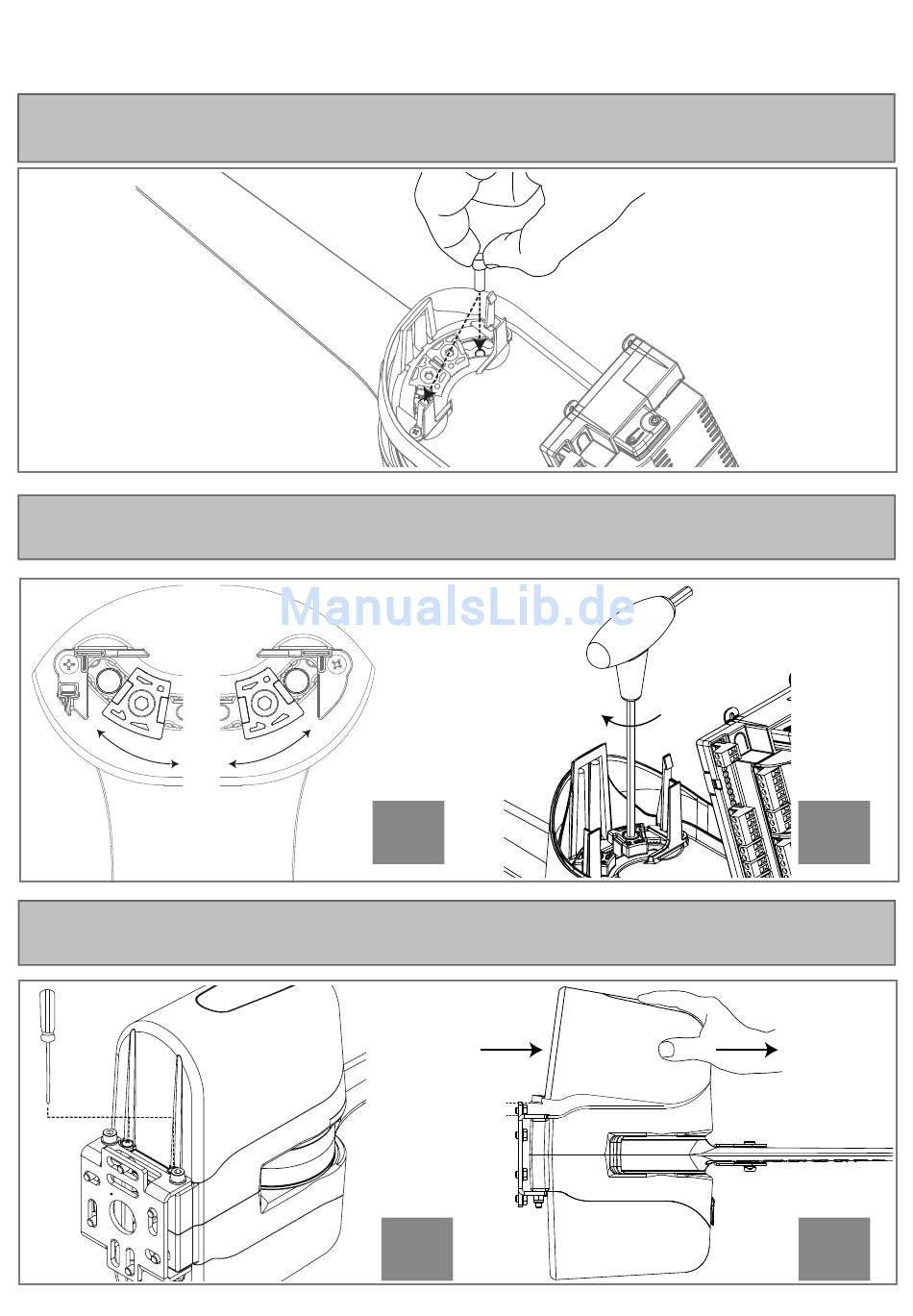 ManualsLib.de