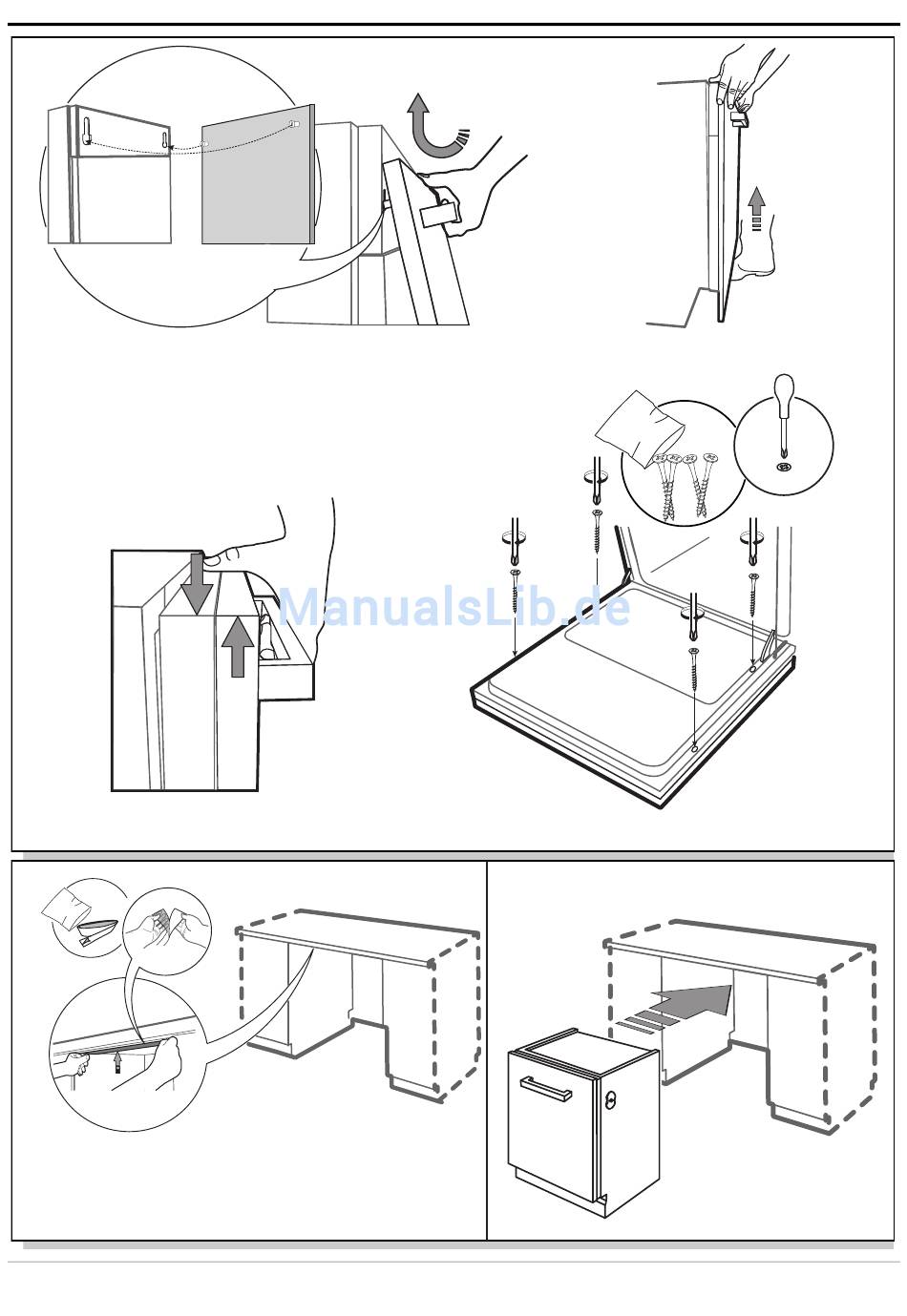 ManualsLib.de