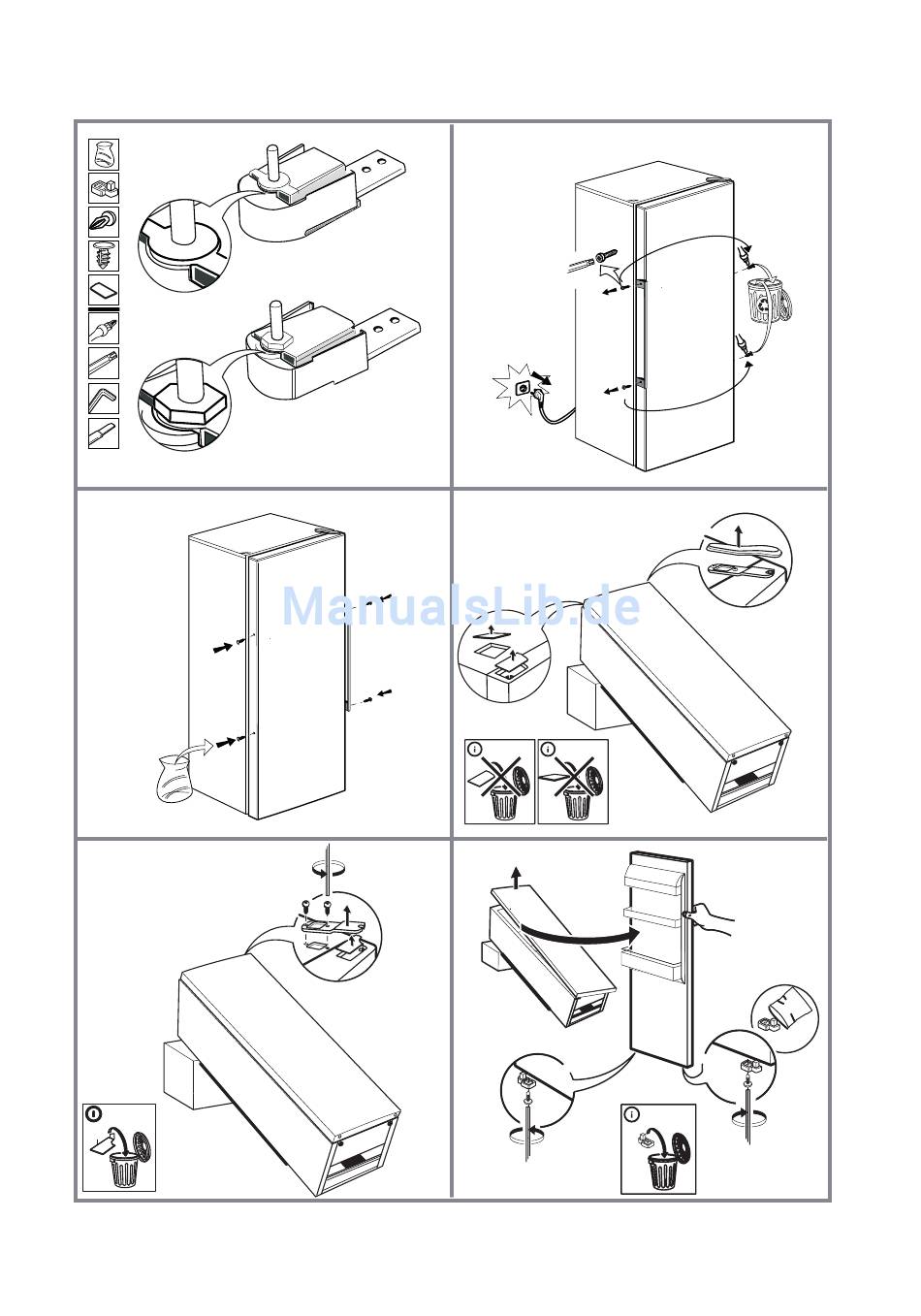 ManualsLib.de