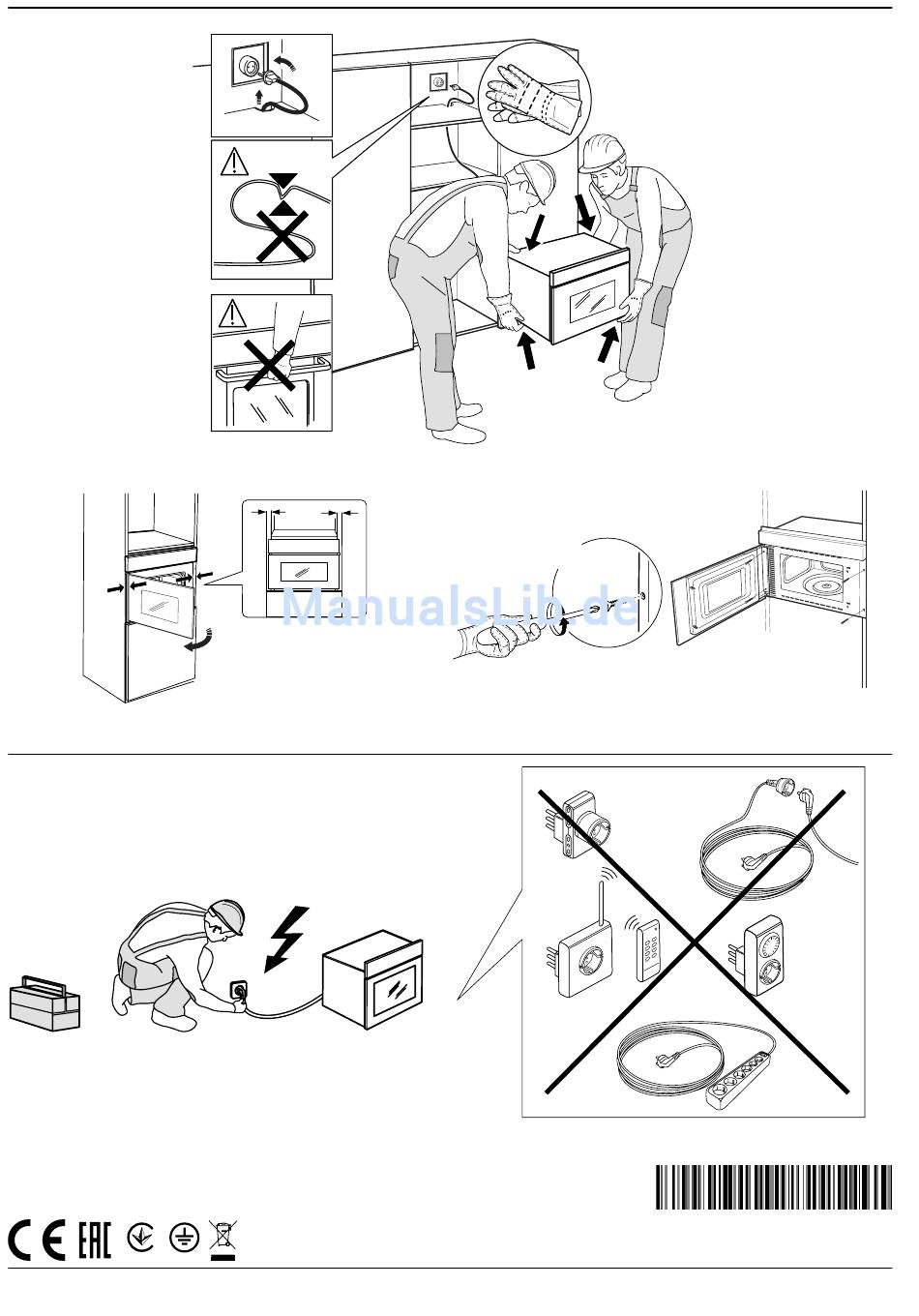 ManualsLib.de

CE EAC