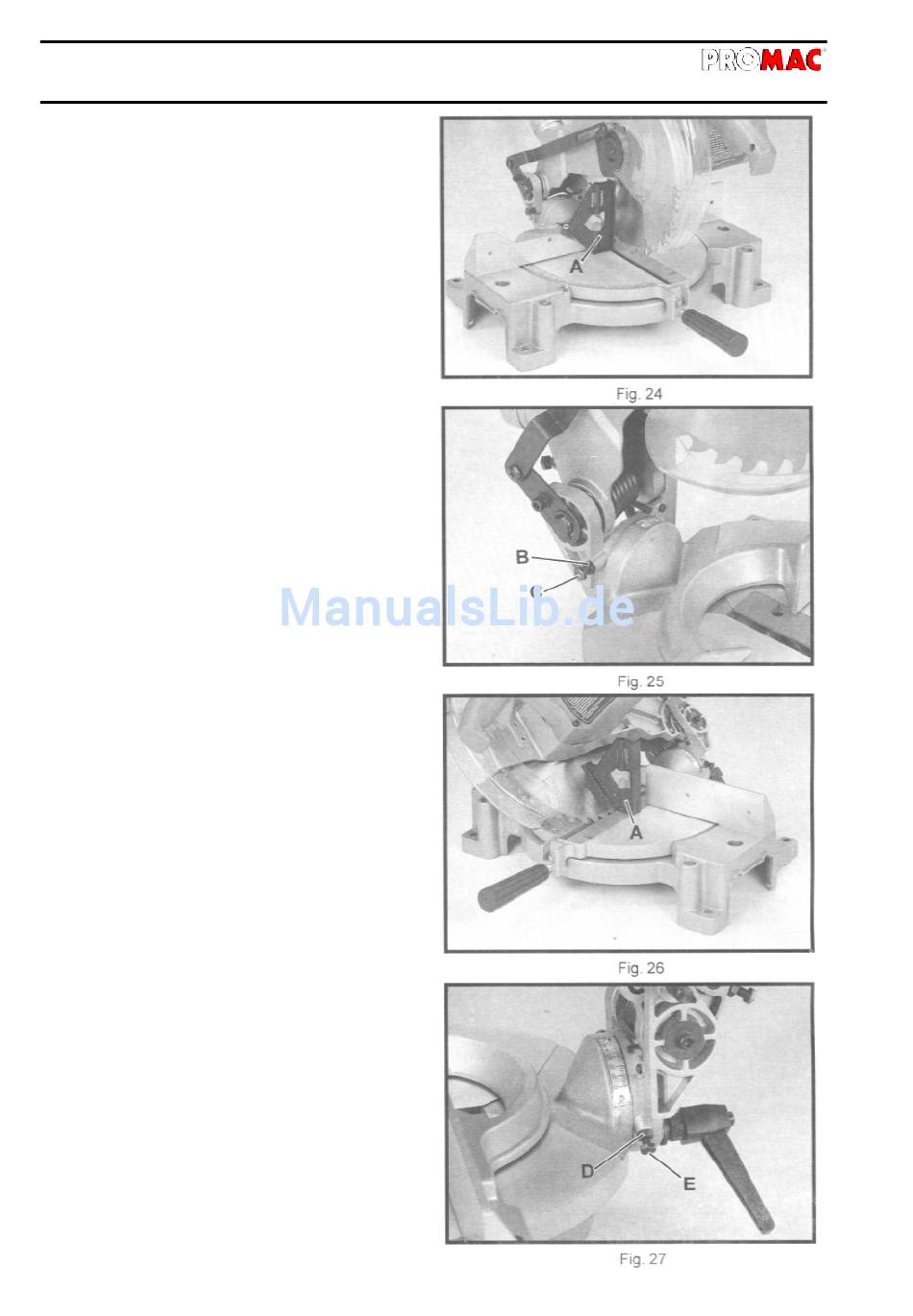 PROMAC

A

Fig. 24

B

C

ManualsLib.de

Fig. 25

A

Fig. 26

D

E

Fig. 27