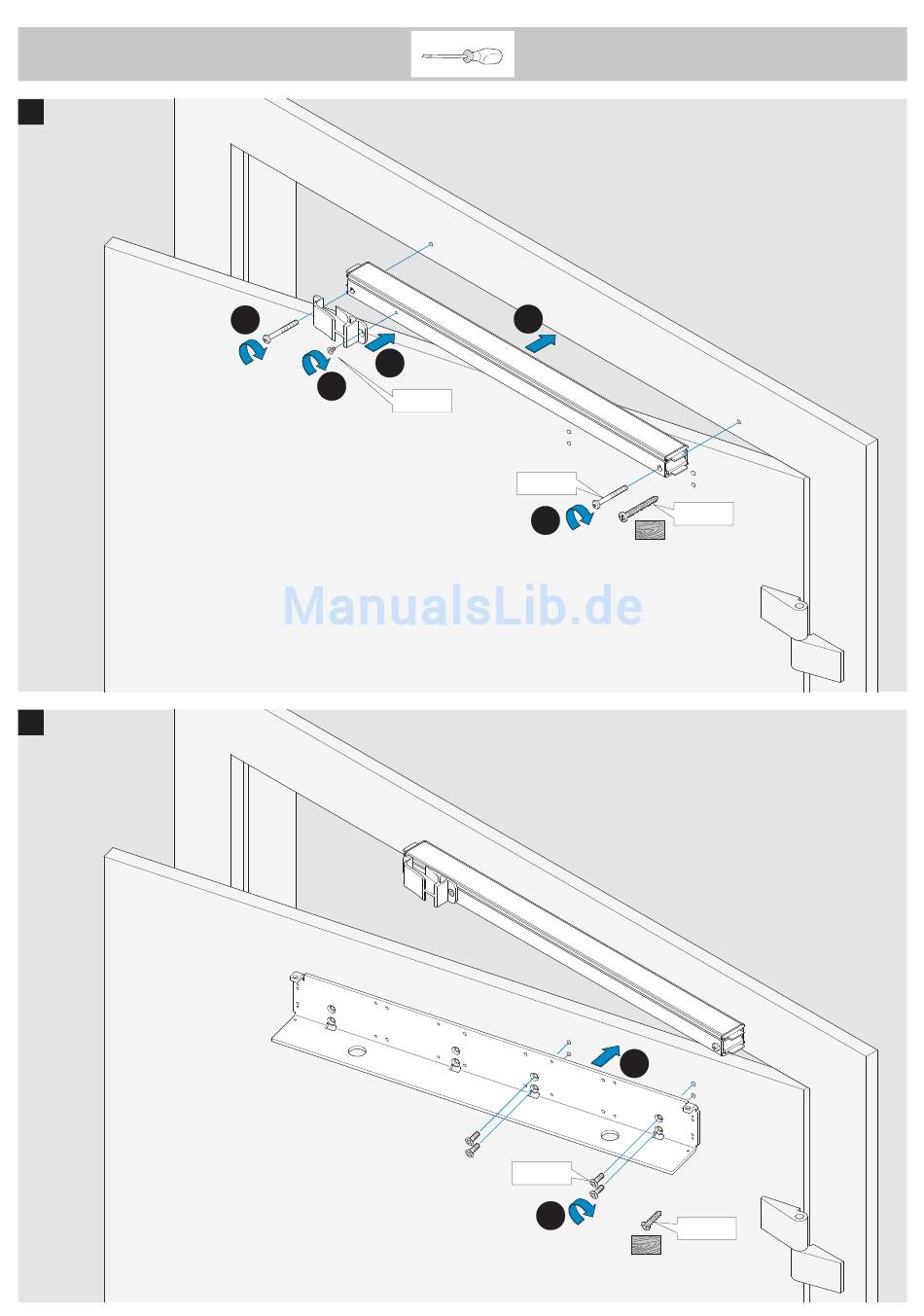 ManualsLib.de