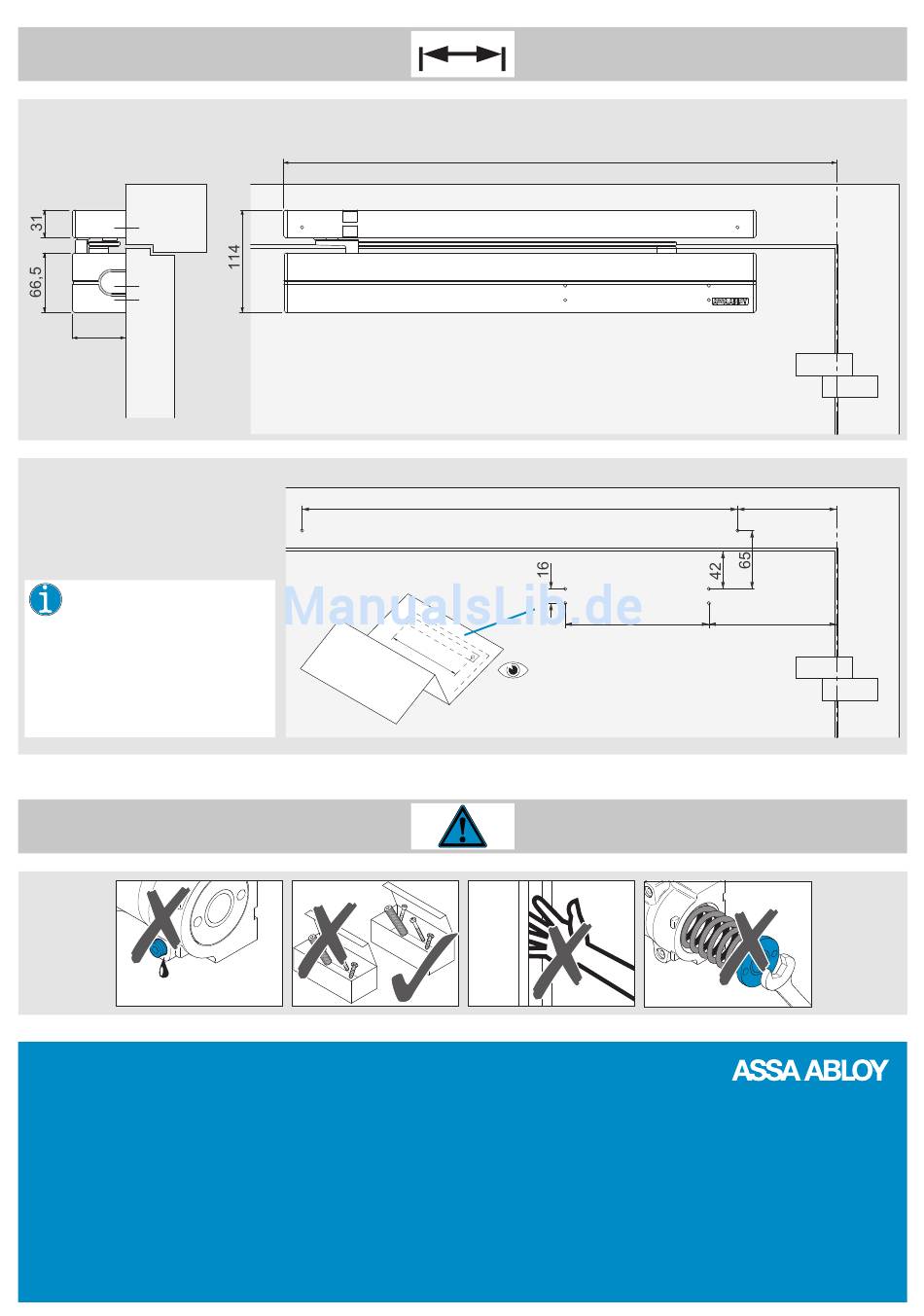 31

66,5

114

16

42

65

ManualsLib.de

ASSA ABLOY