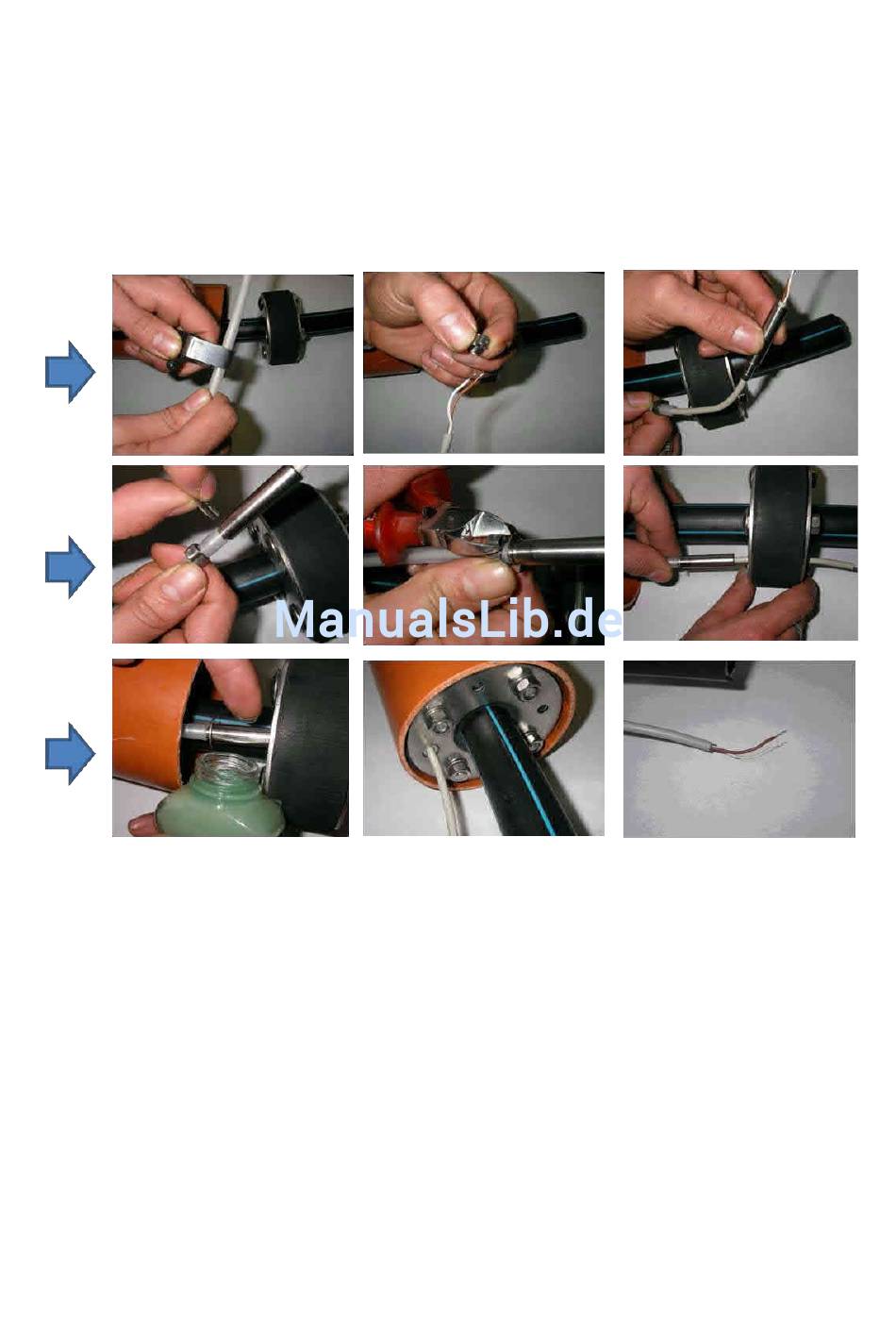 ManualsLib.de