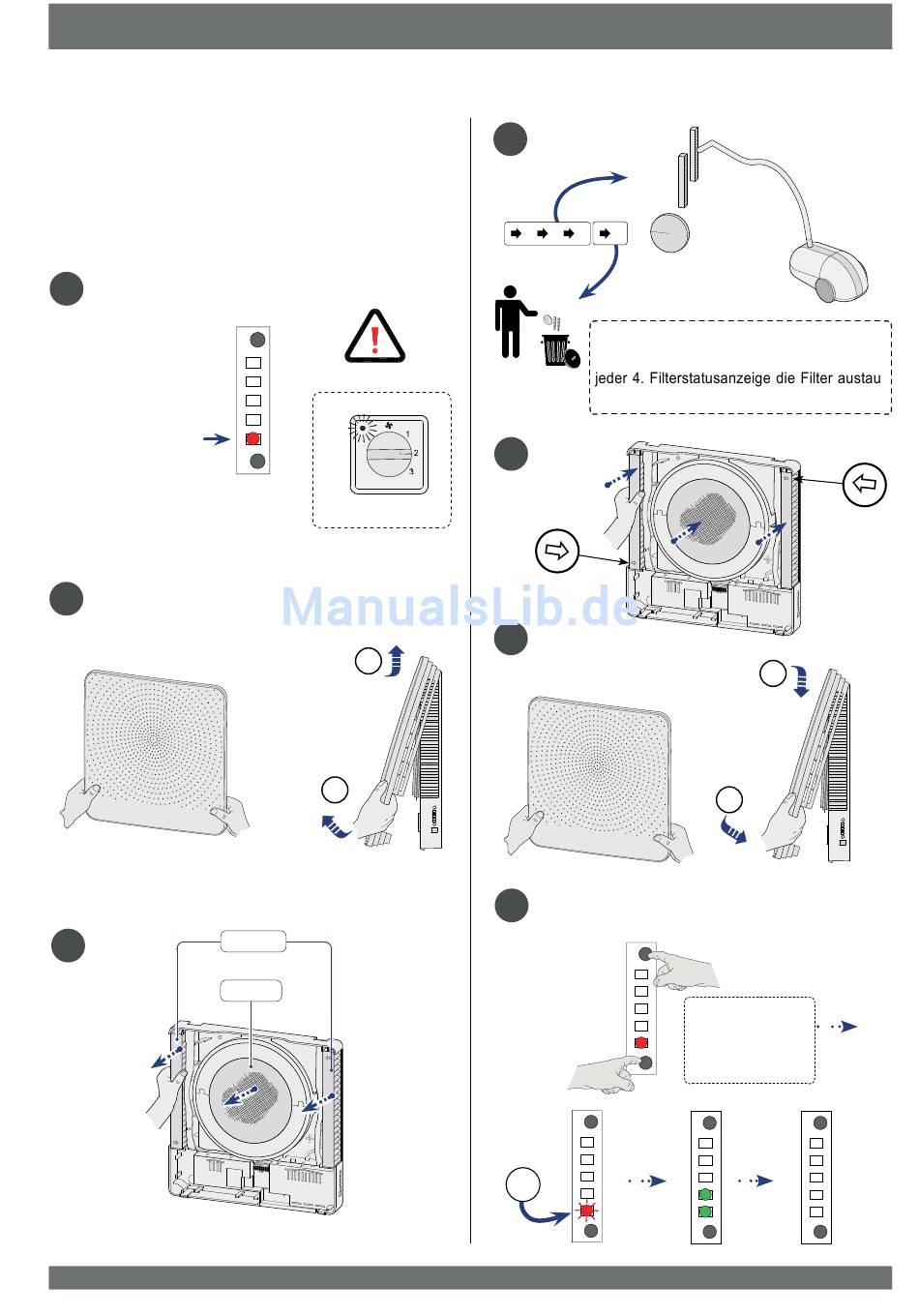 jeder 4. Filterstatusanzeige die Filter austau

1
2
3

ManualsLib.de