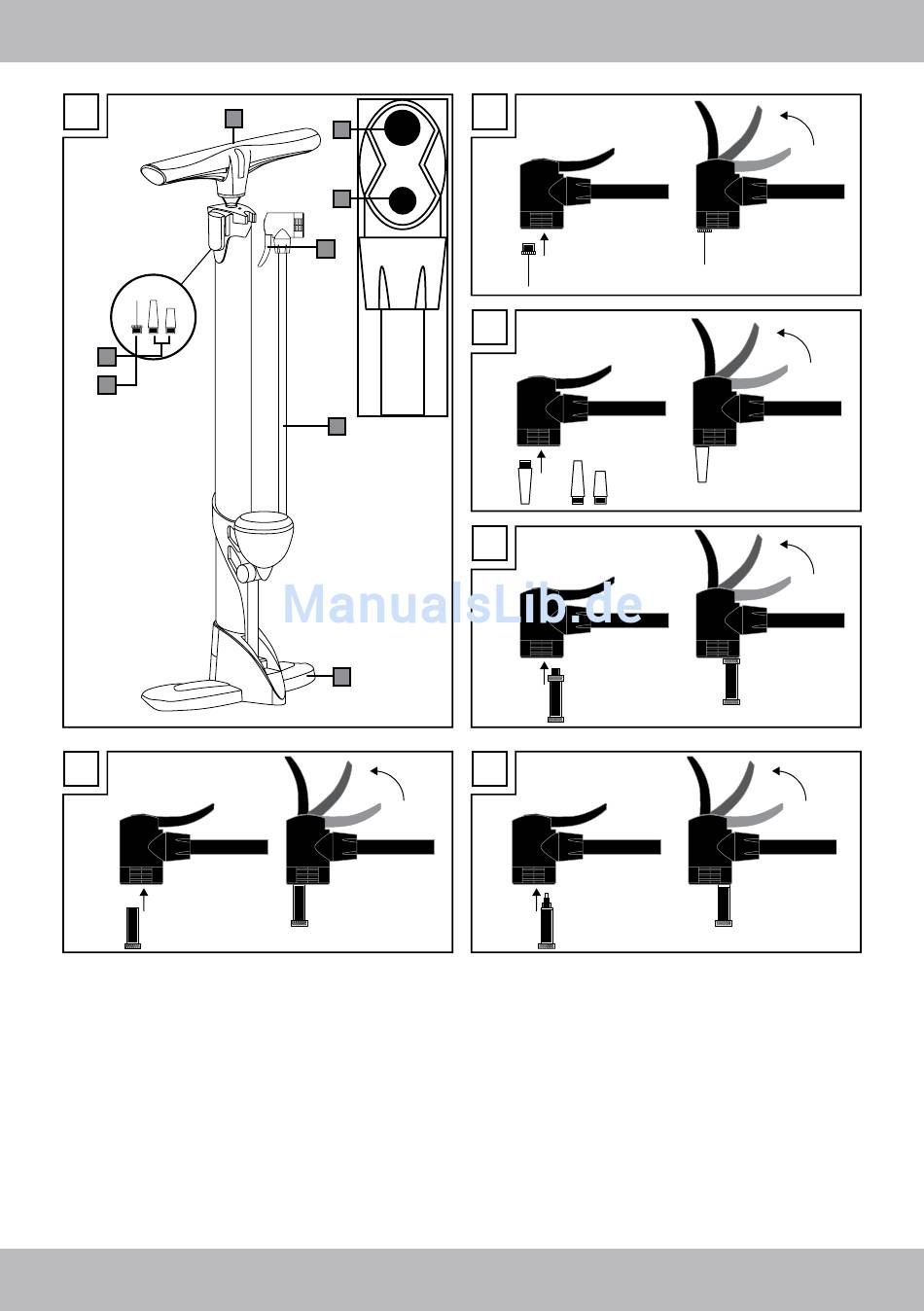 ManualsLib.de