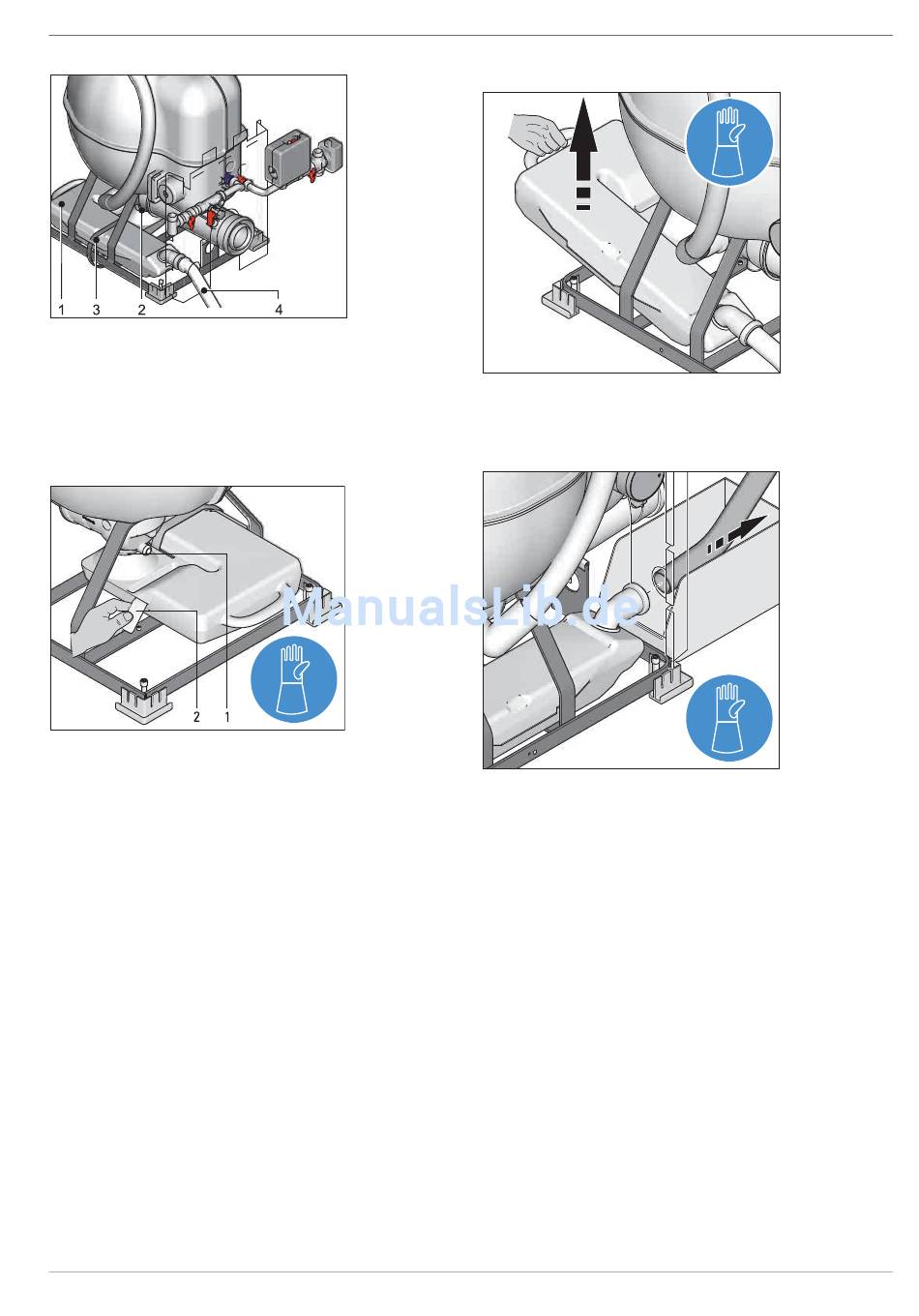 1 3 2 4

2 1

ManualsLib.de