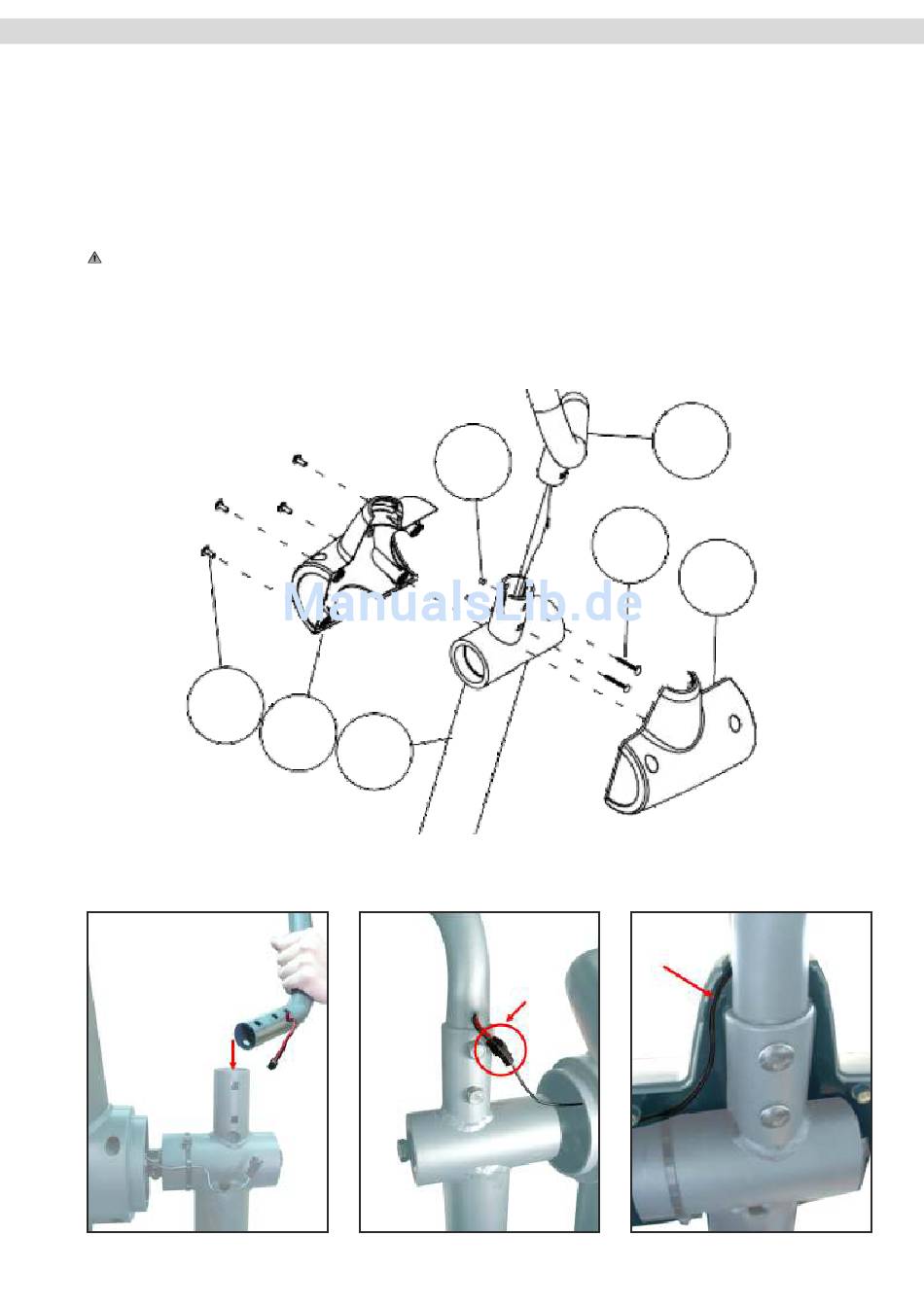 ManualsLib.de