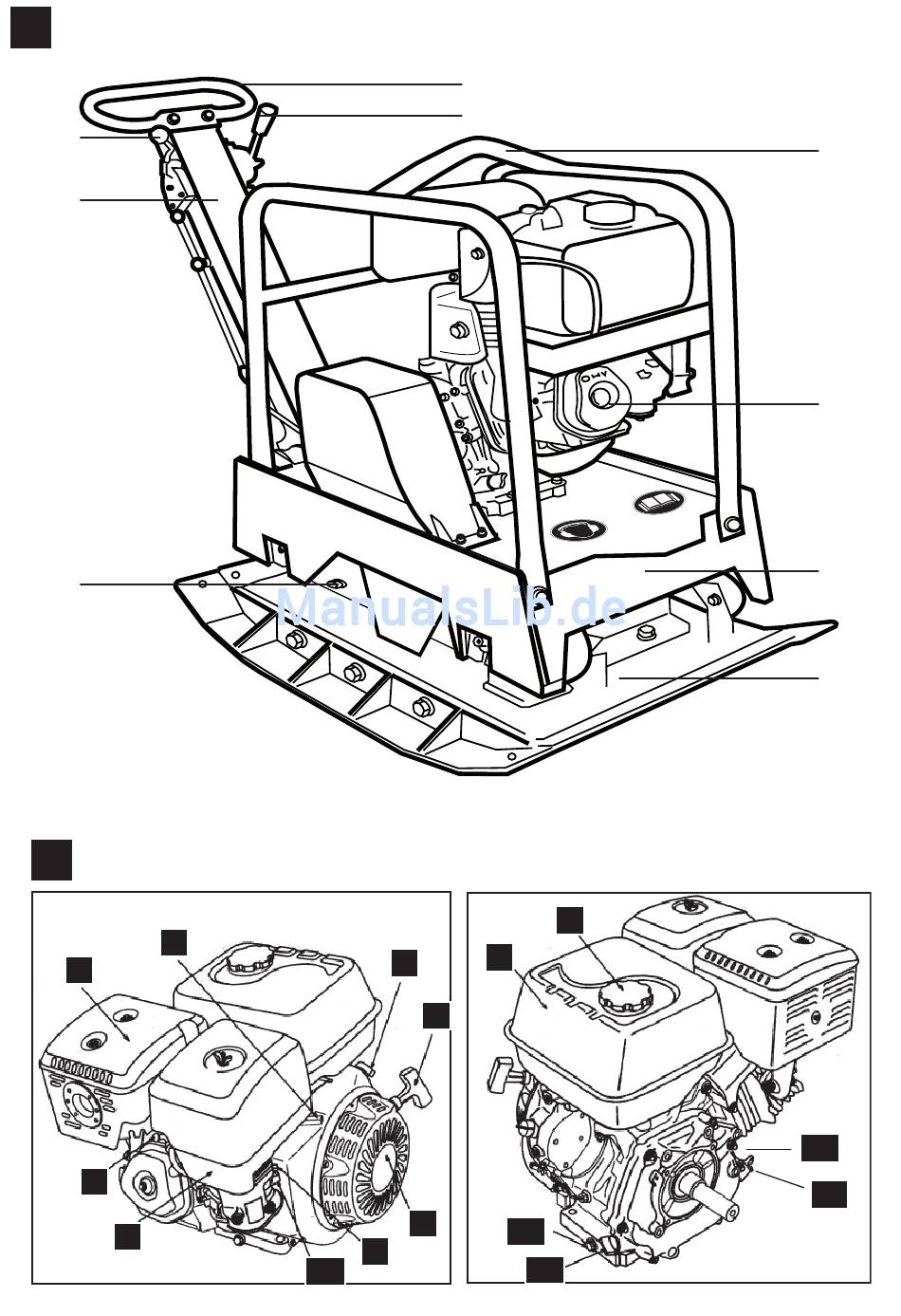 ManualsLib.de