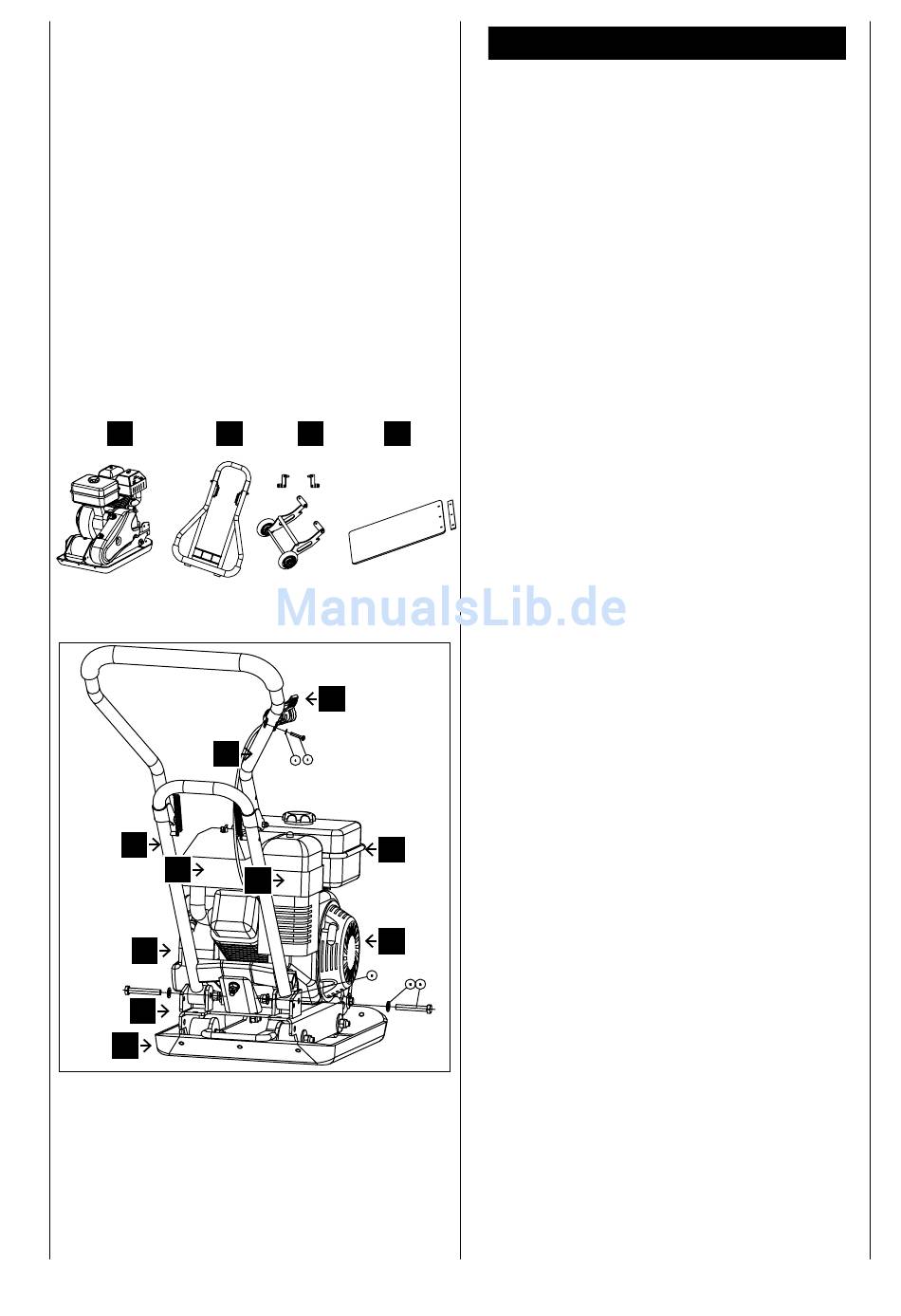 ManualsLib.de