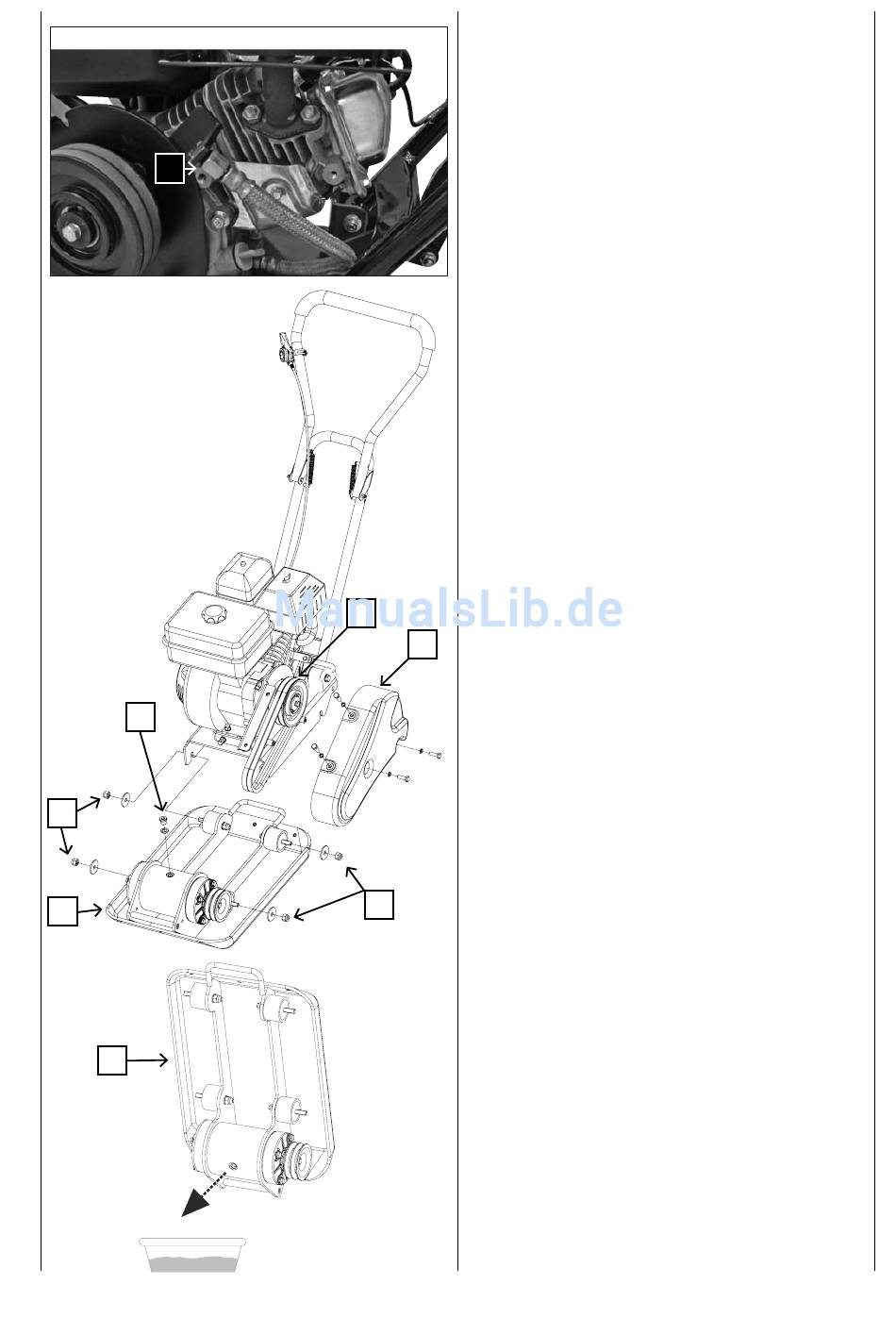 ManualsLib.de