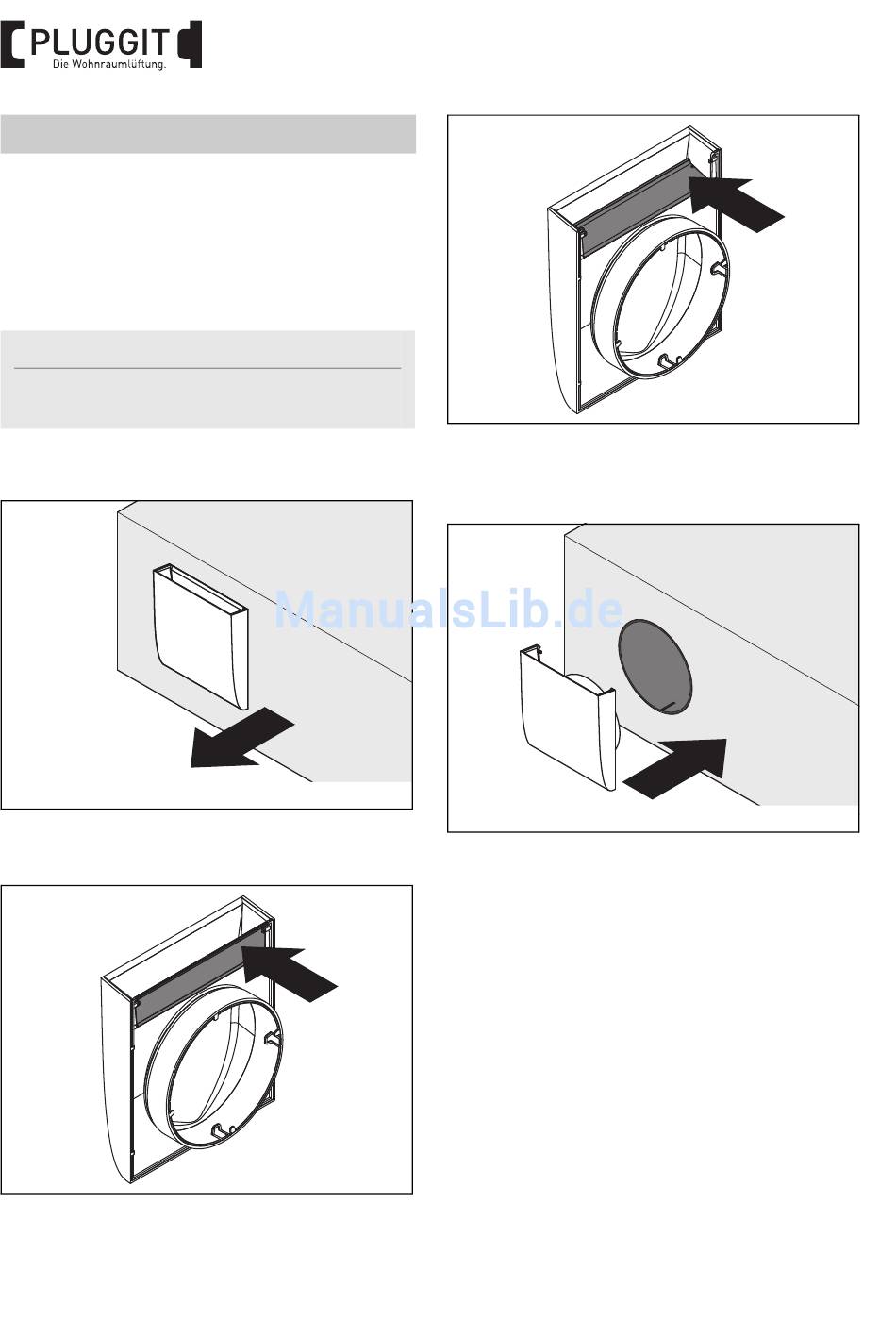 PLUGGIT
Die Wohnraumlüftung.

ManualsLib.de