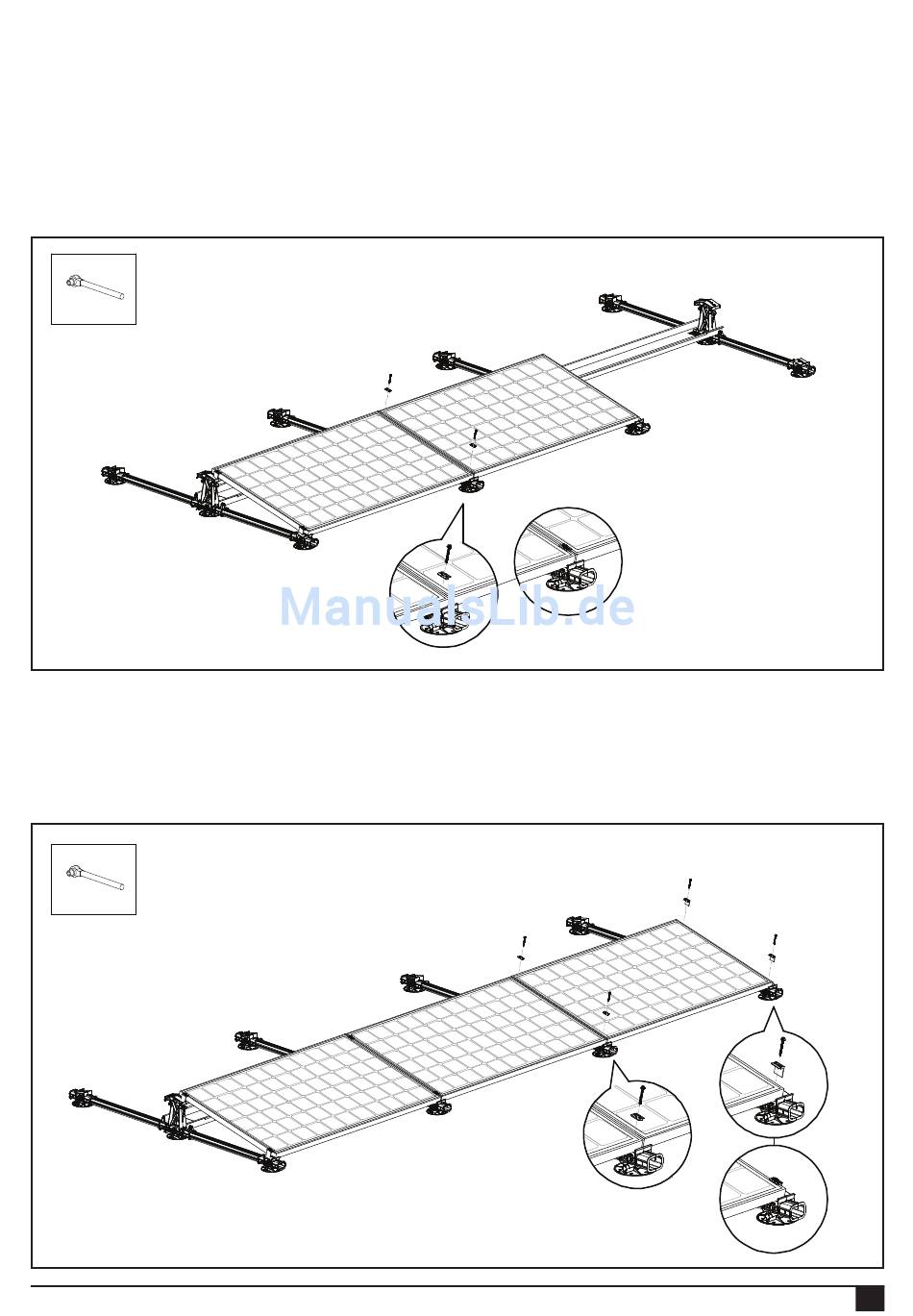 ManualsLib.de