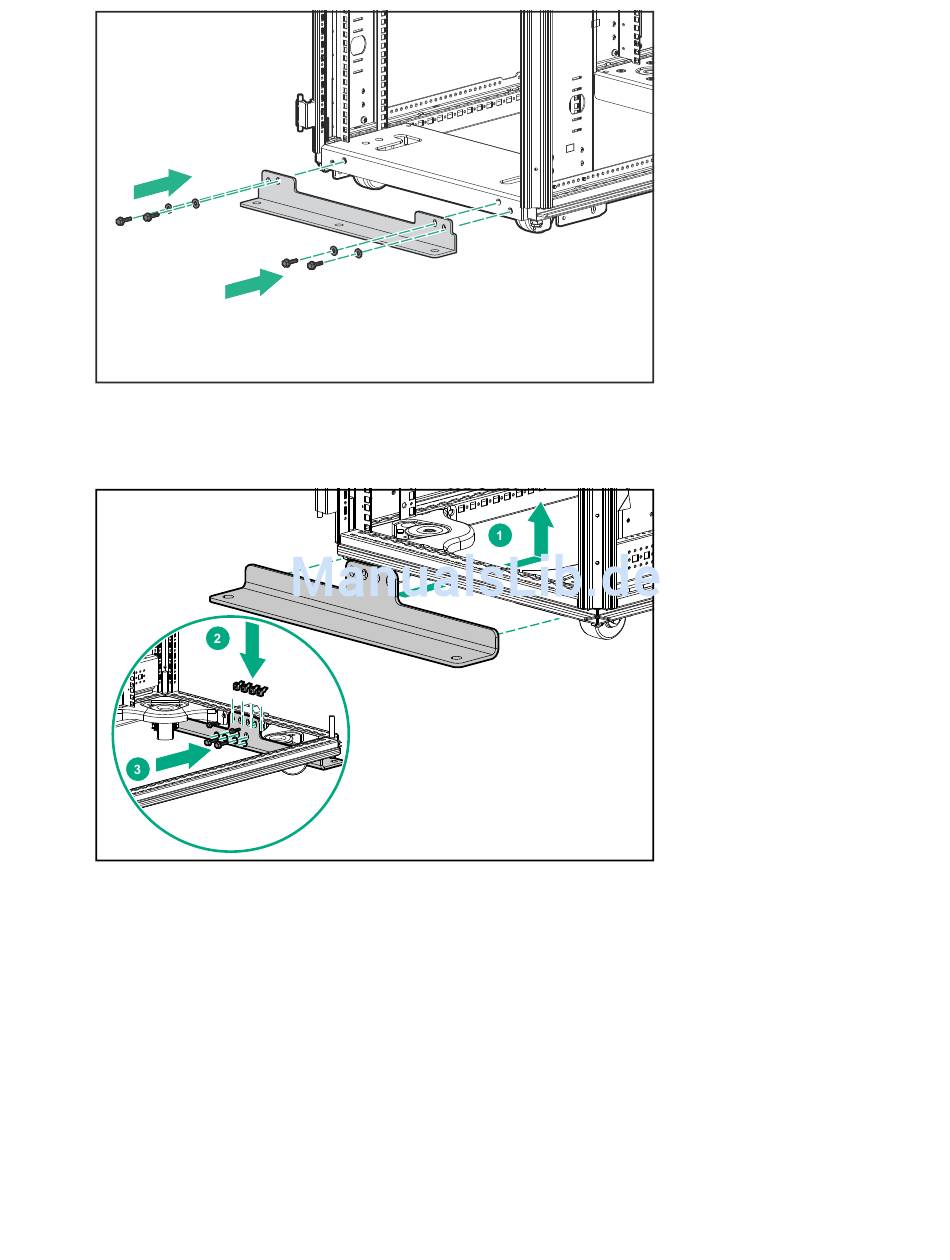 1

ManualsLib.de

2

3