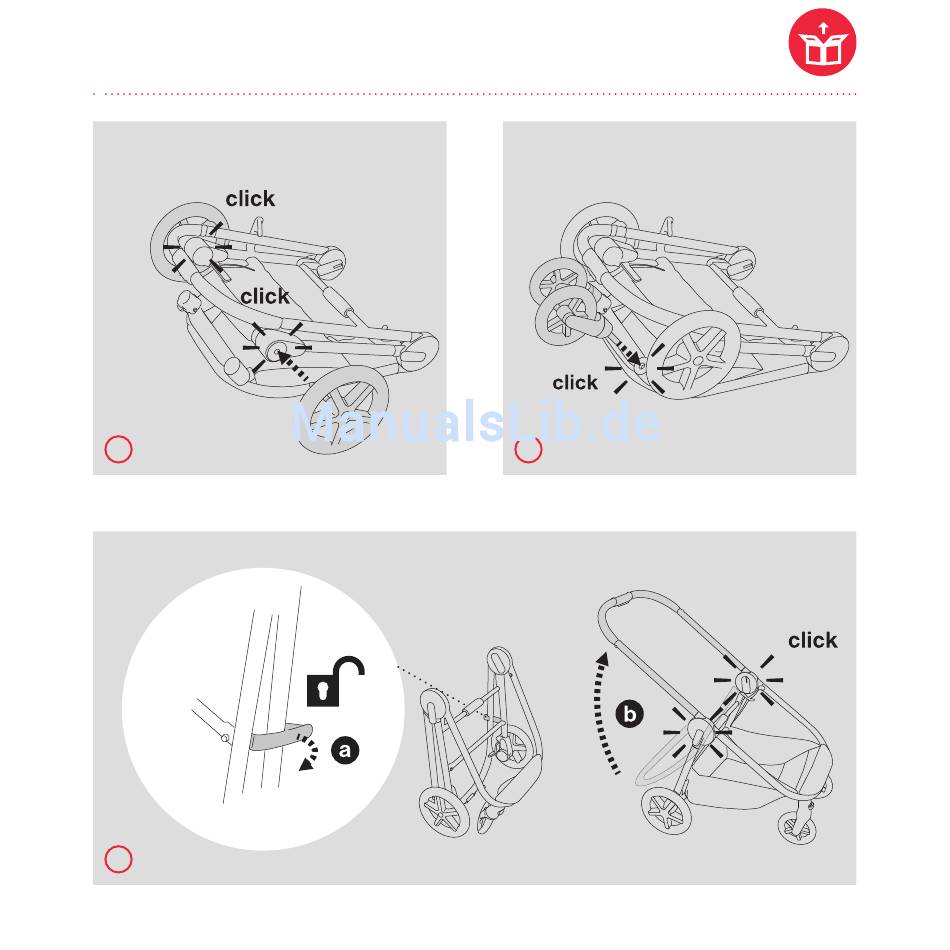 click

click

click

ManualsLib.de

a

b

click